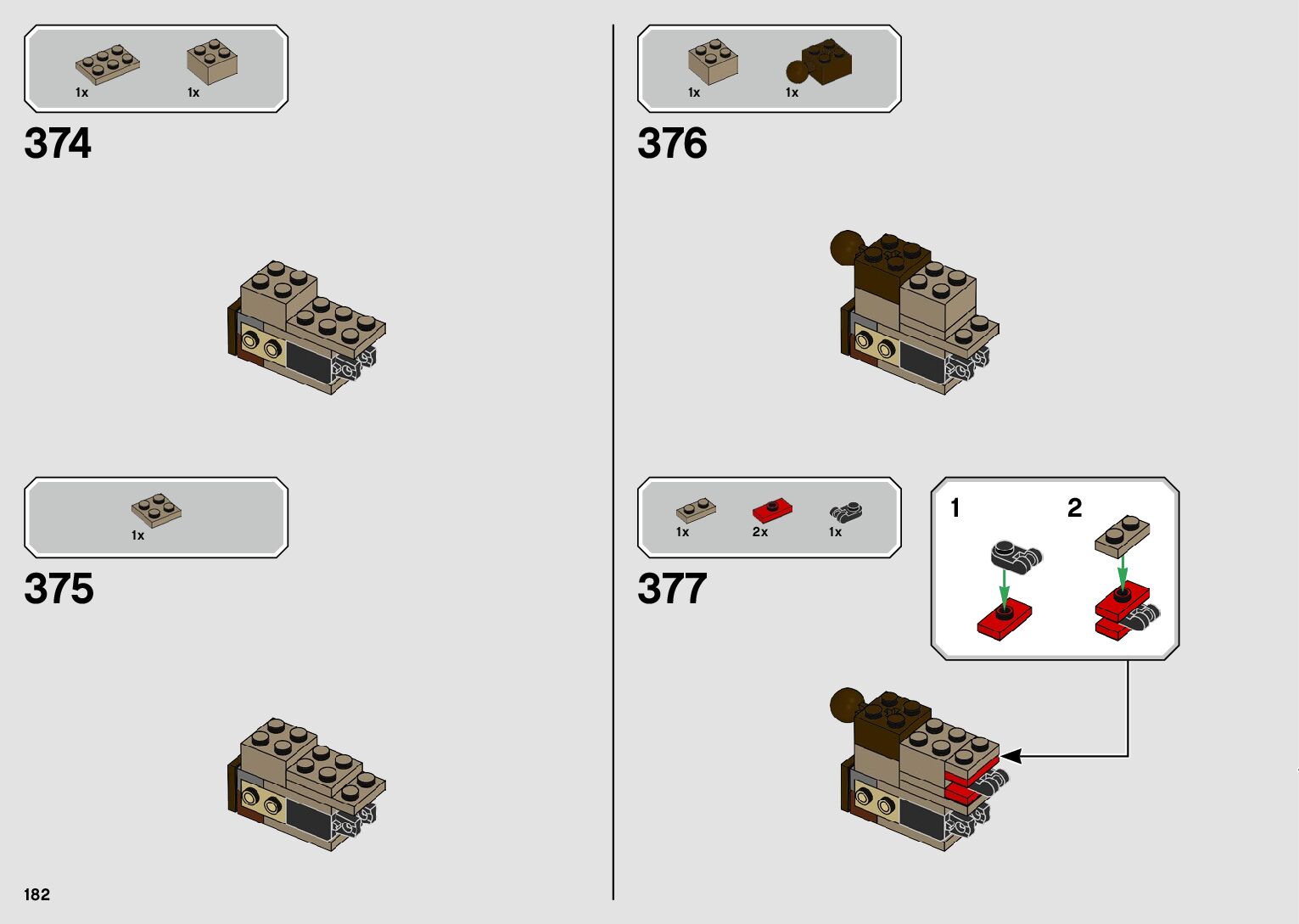 1x 1x

374

1x

375

182

1x 1x

376

1x 2x 1x

377

1 2