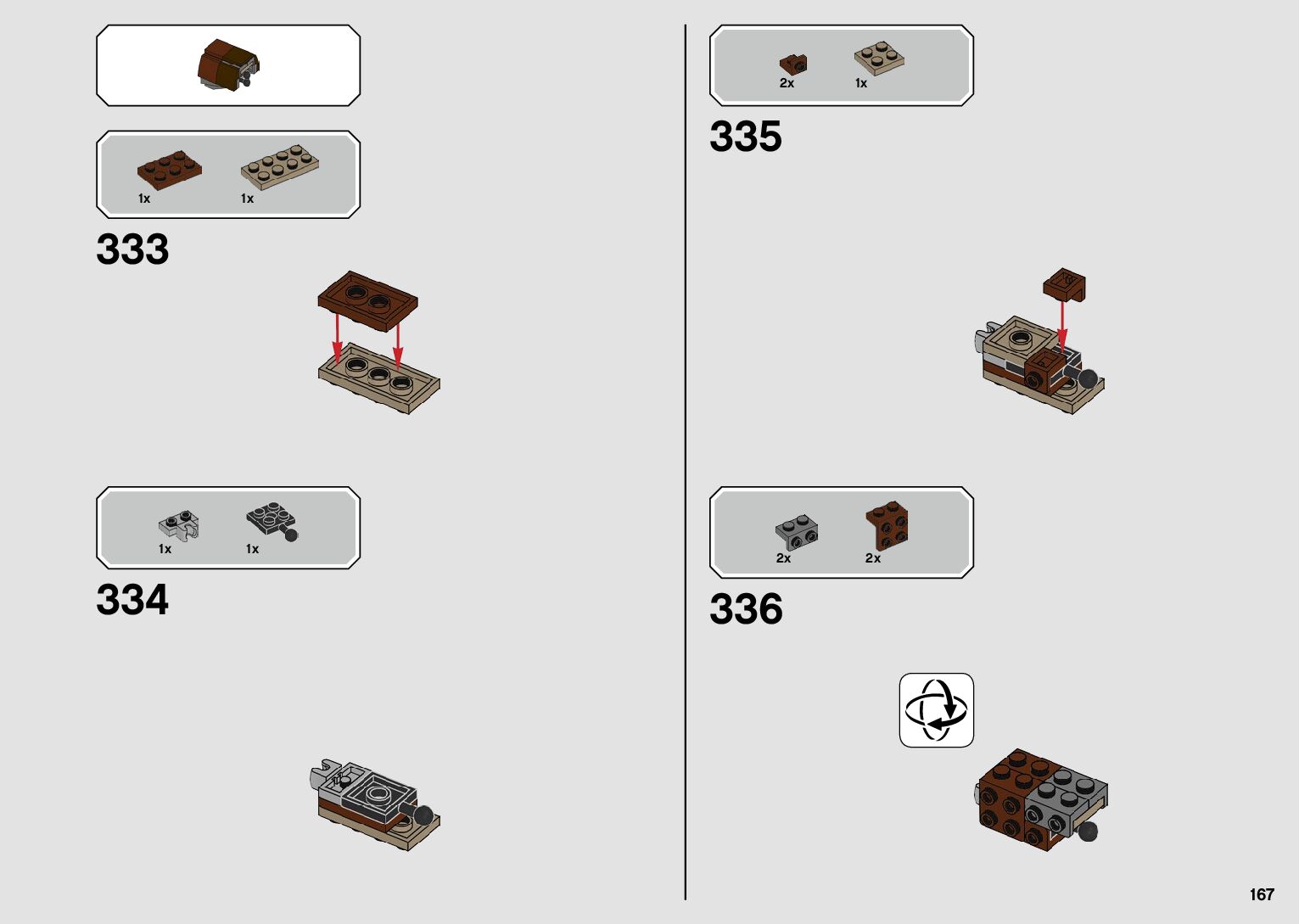 1x 1x

333

1x 1x

334

2x 1x

335

2x 2x

336

167