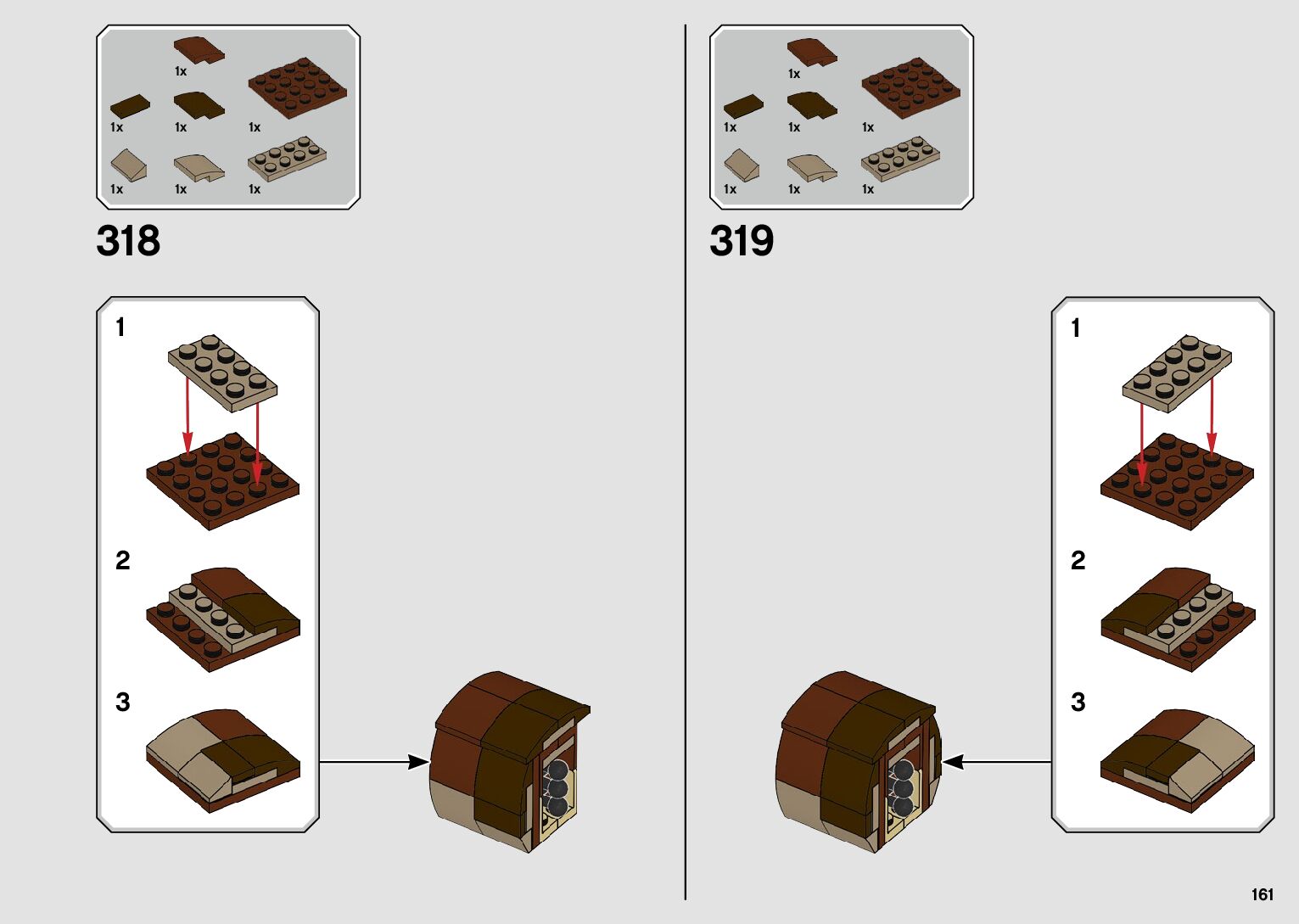 1x

1x 1x 1x

1x 1x 1x

318

1

2

3

1x

1x 1x 1x

1x 1x 1x

319

1

2

3

161