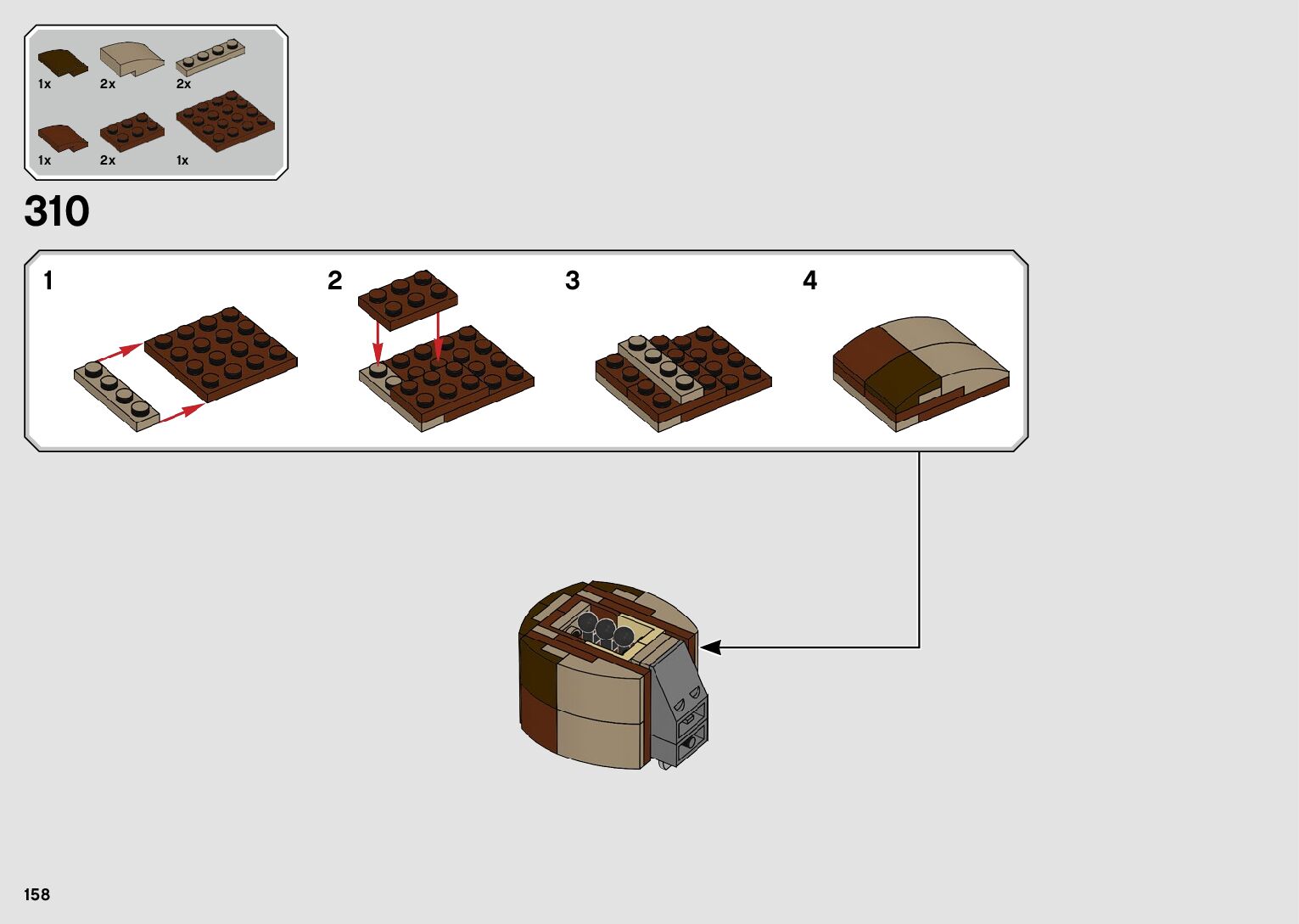 1x
2x
2x
1x
2x
1x

310

1
2
3
4

158