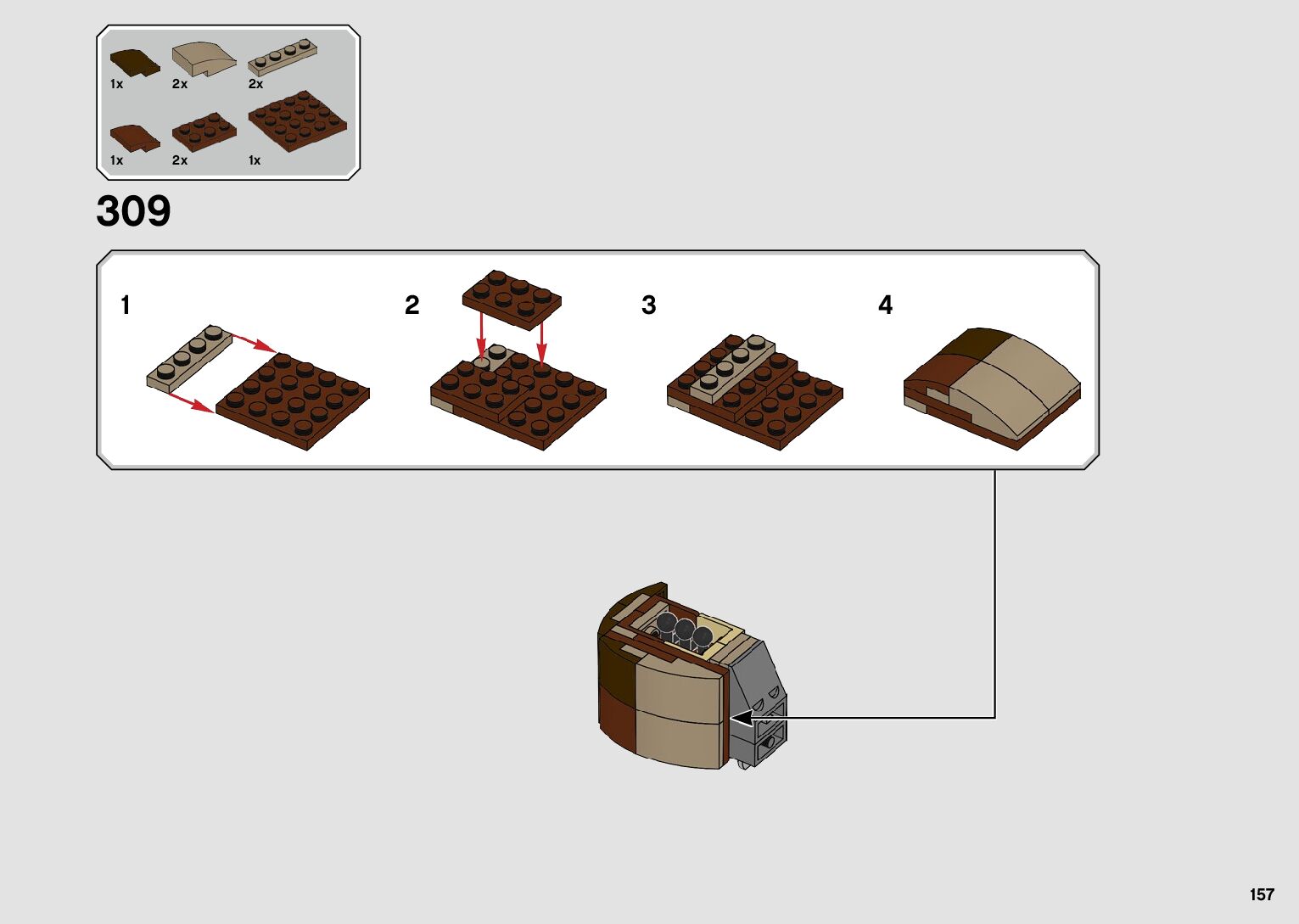 1x
2x
2x
1x
2x
1x

309

1
2
3
4

157