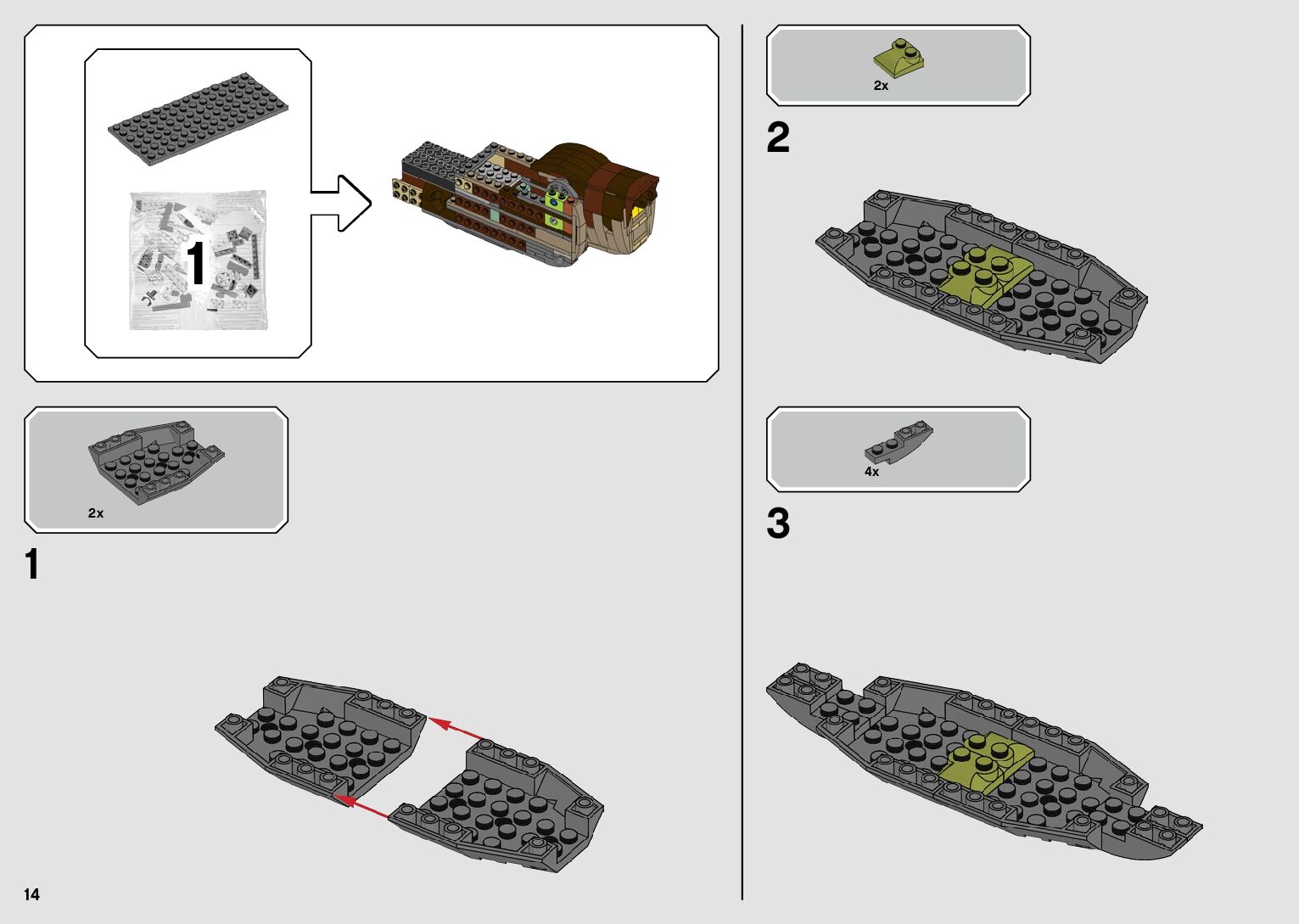 1

2x

1

2x

2

4x

3

14