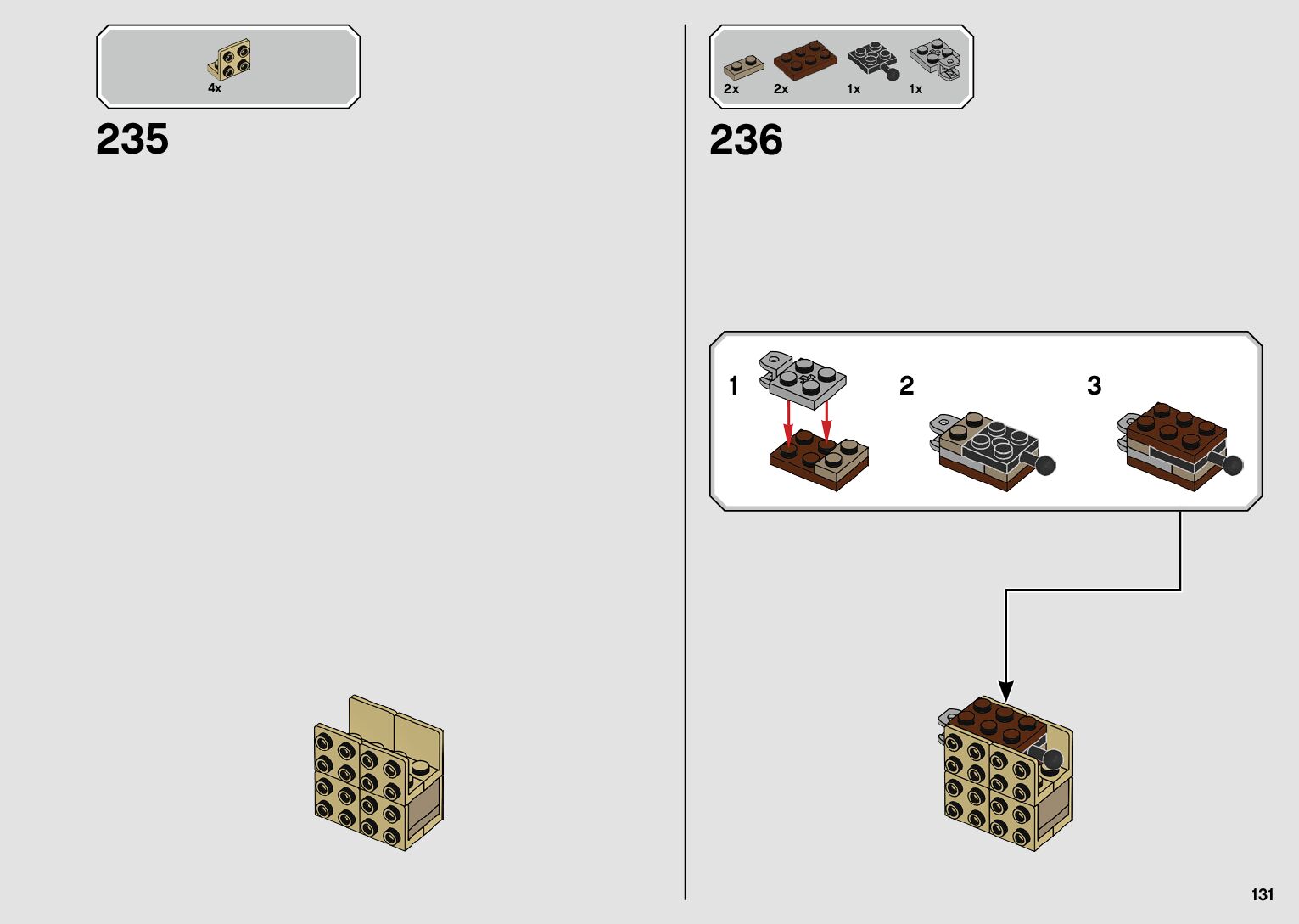 4x

235

2x 2x 1x 1x

236

1

2

3

131