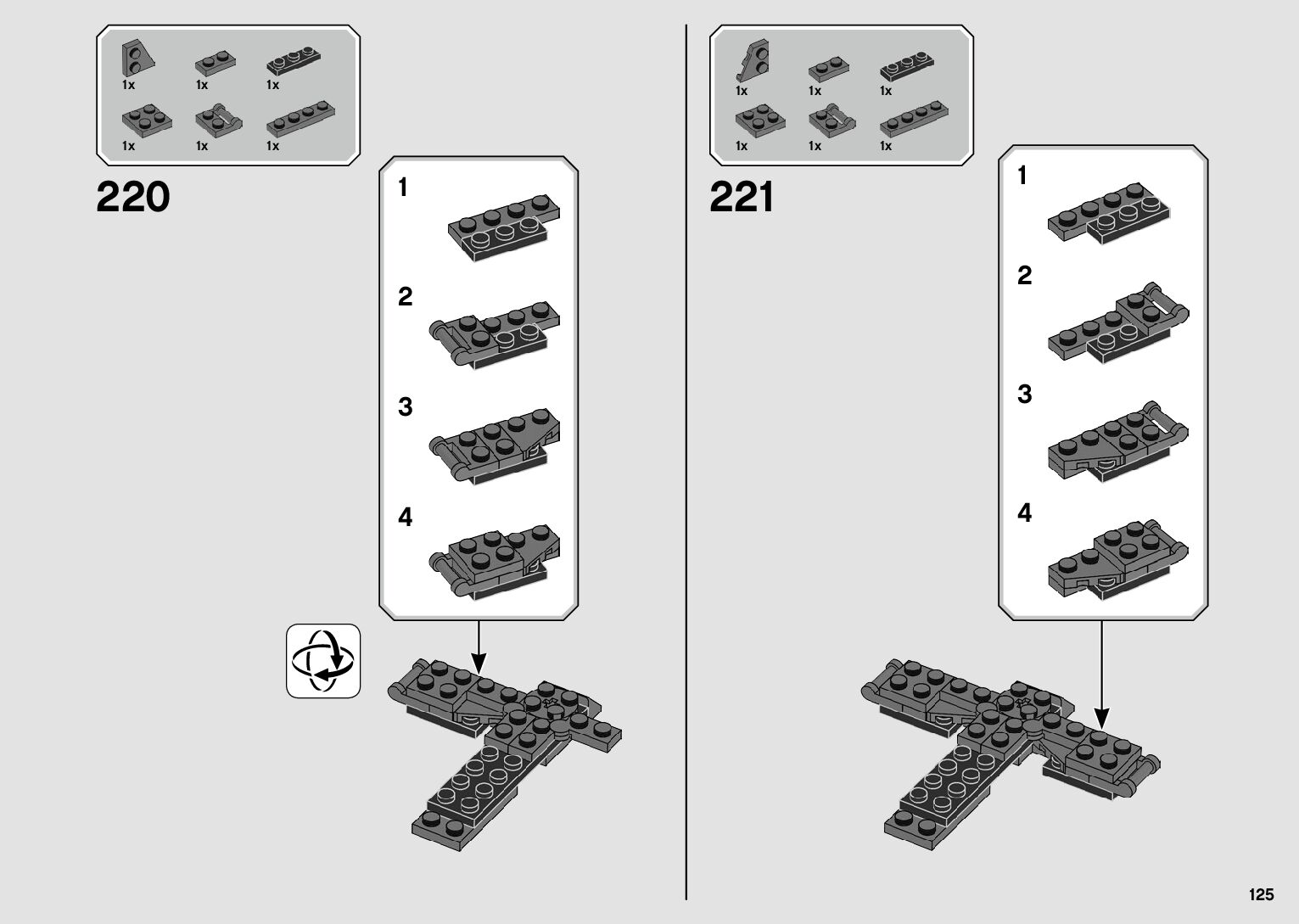 1x 1x 1x
1x 1x 1x

220

1

2

3

4

1x 1x 1x
1x 1x 1x

221

1

2

3

4

125