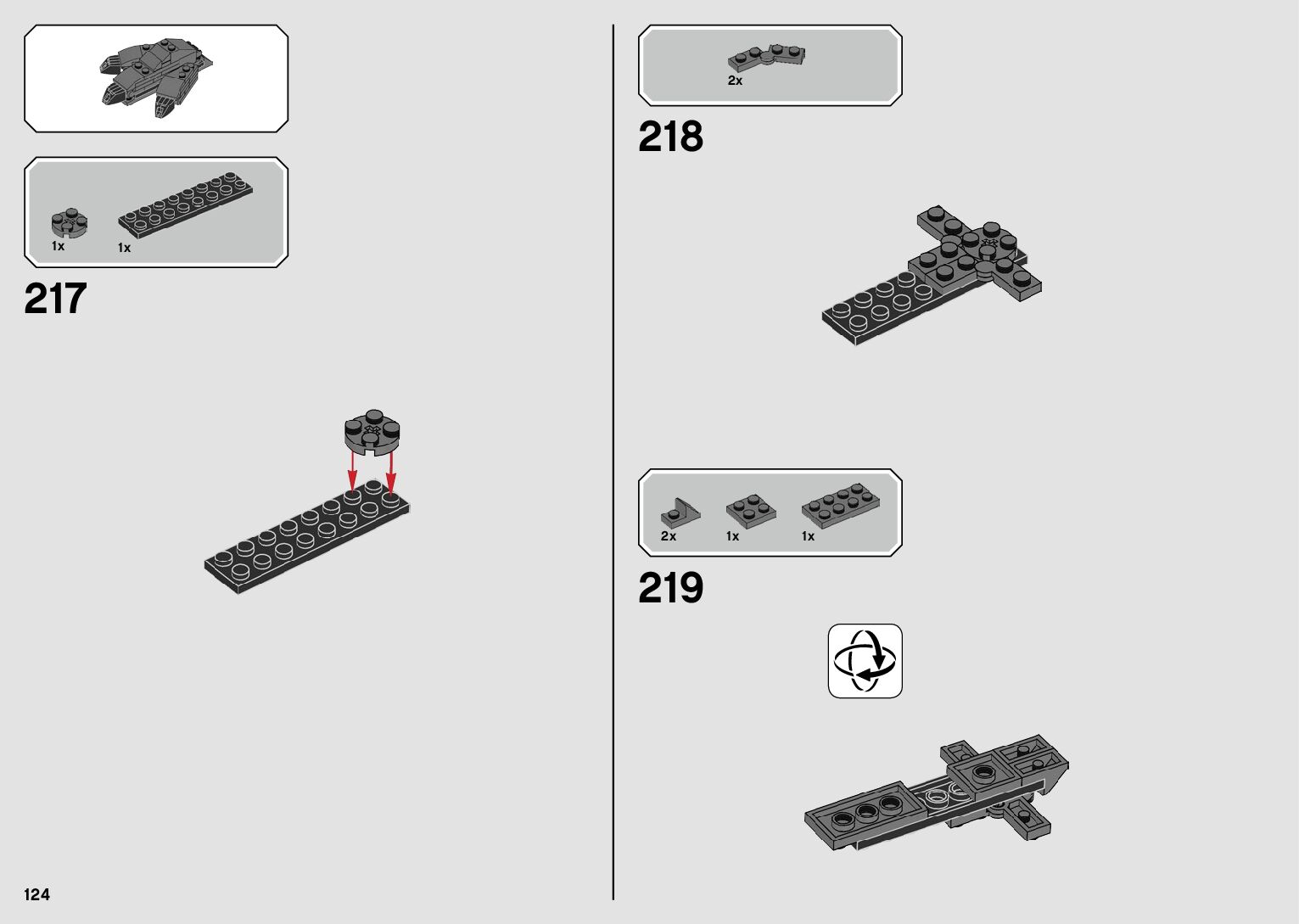 1x

1x

217

2x

218

2x

1x

1x

219

124