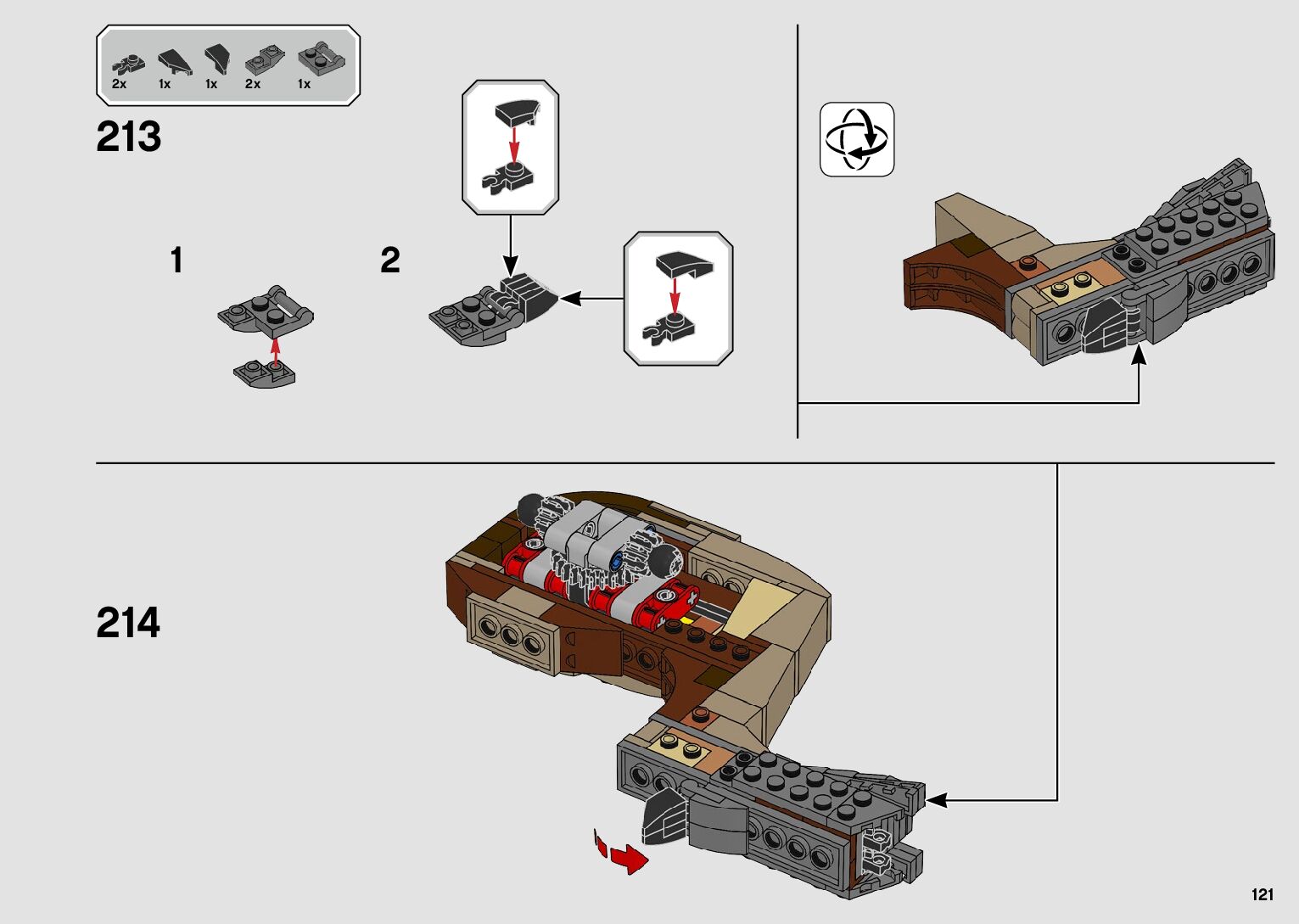 2x 1x 1x 2x 1x

213

1

2

214

121