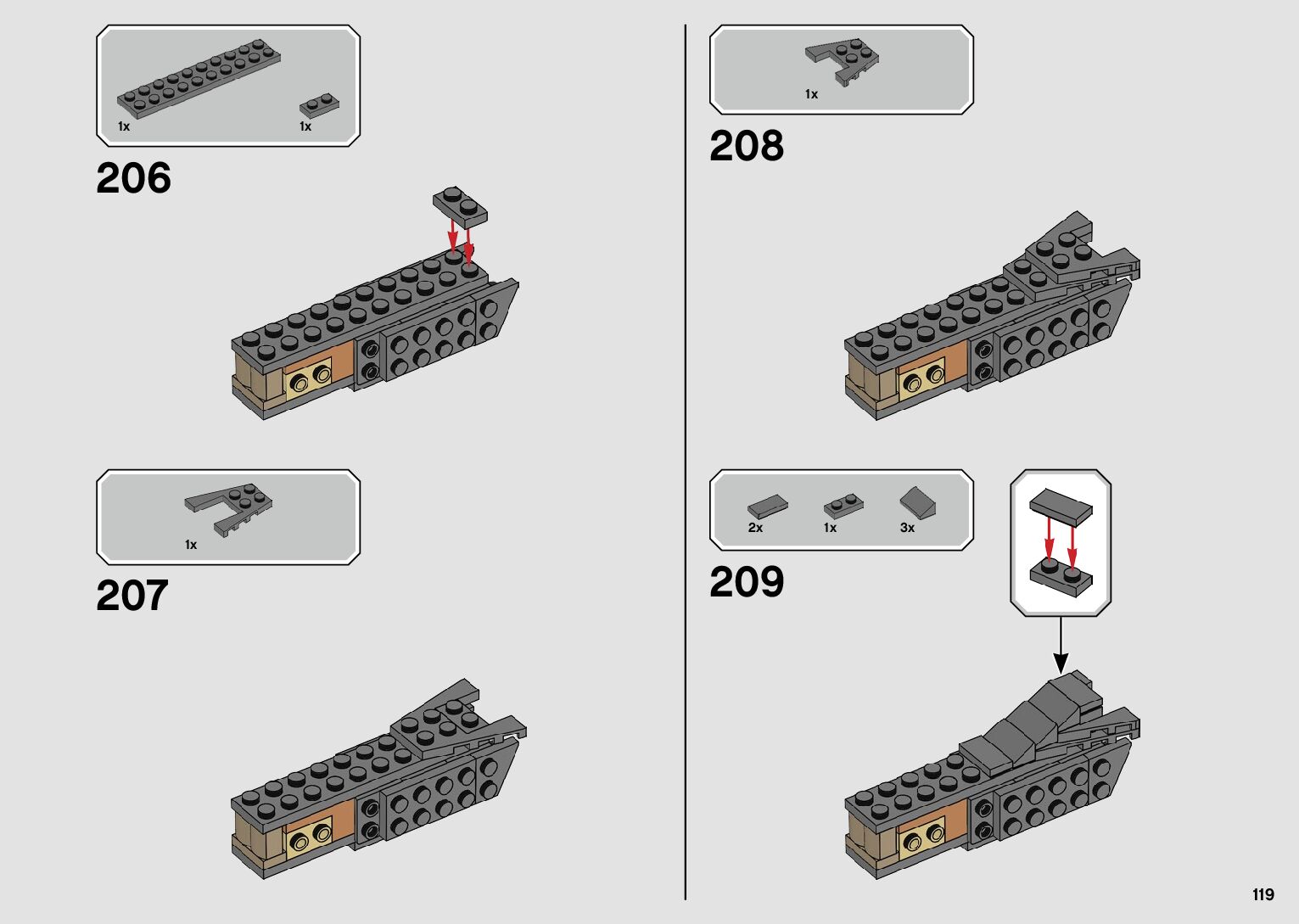 1x
1x

206

1x

207

1x

208

2x
1x
3x

209

119