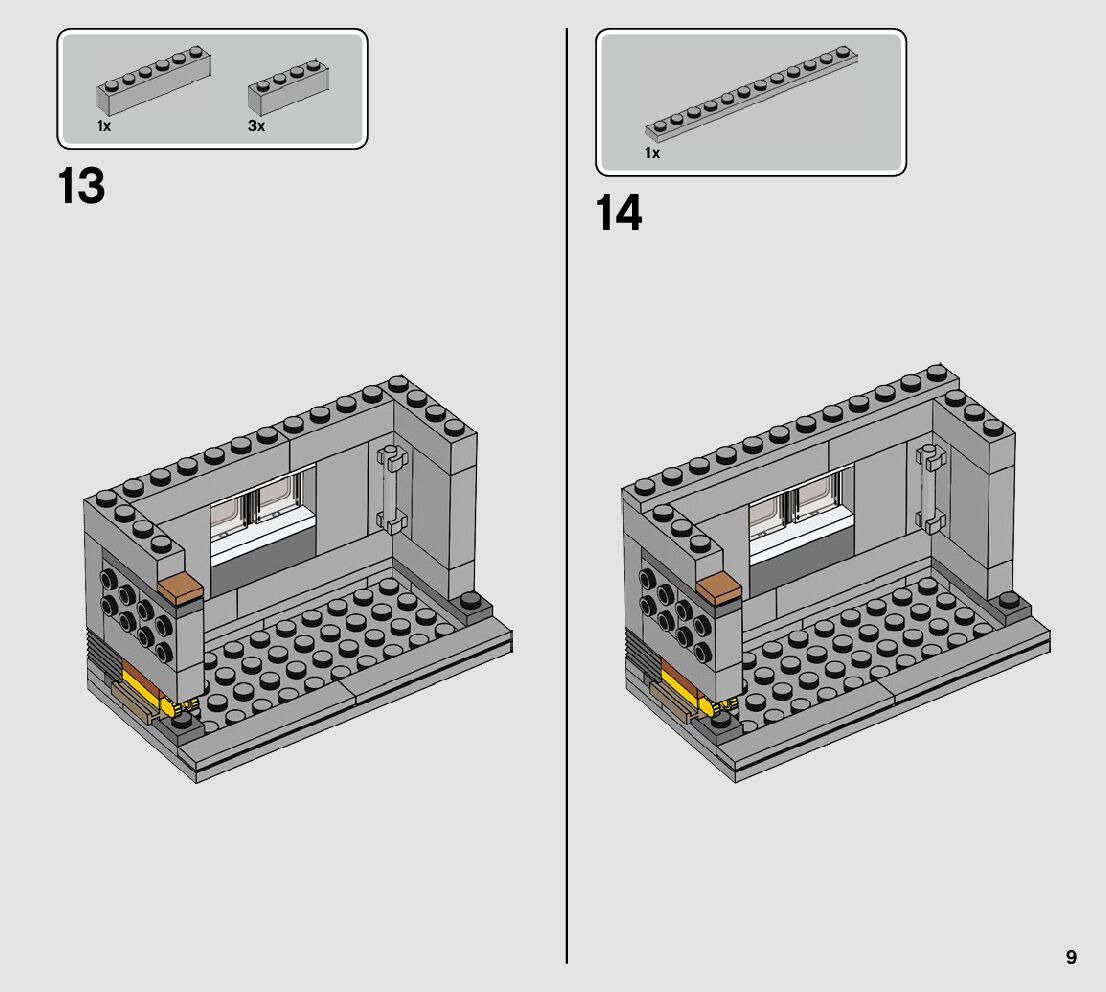 1x 3x

13

1x

14

9