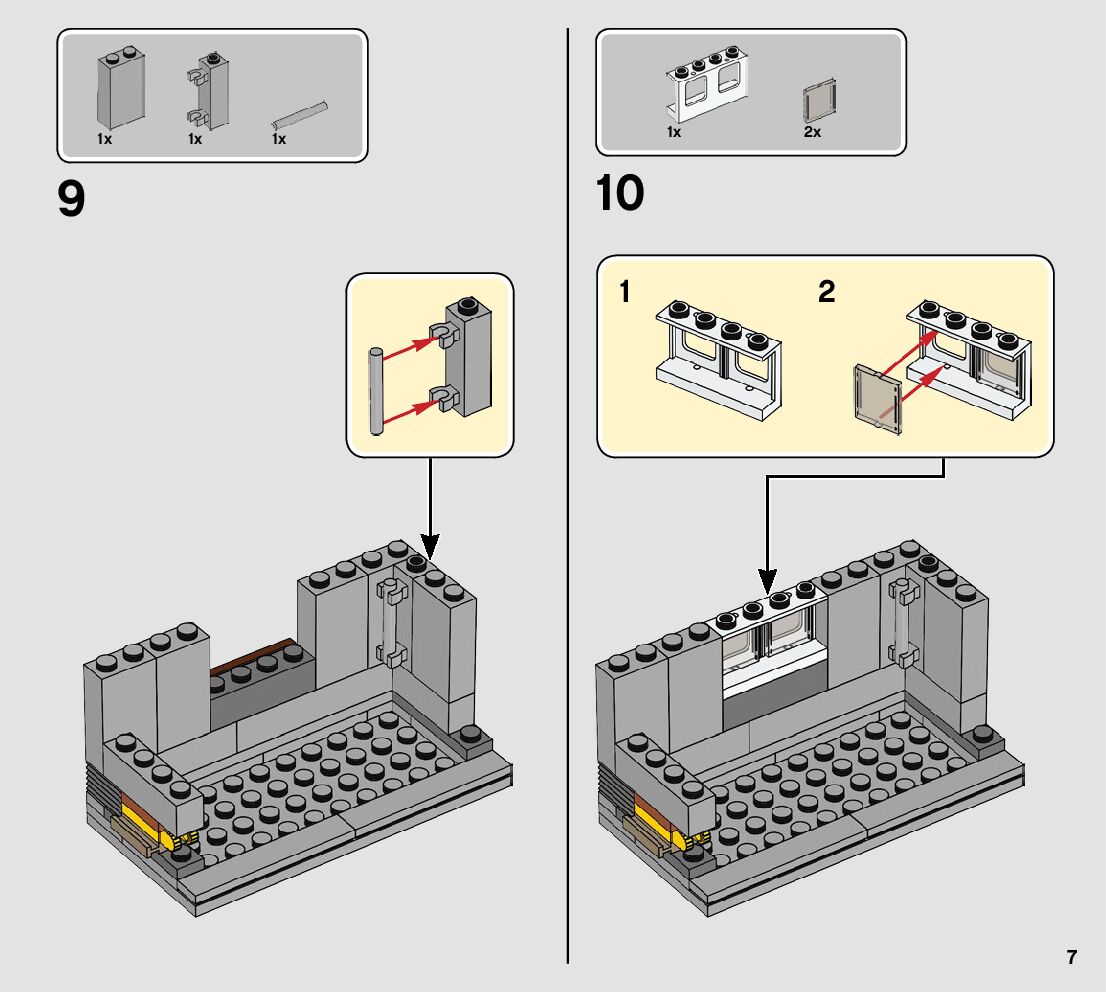 1x 1x 1x

9

1x 2x

10

1

2

7