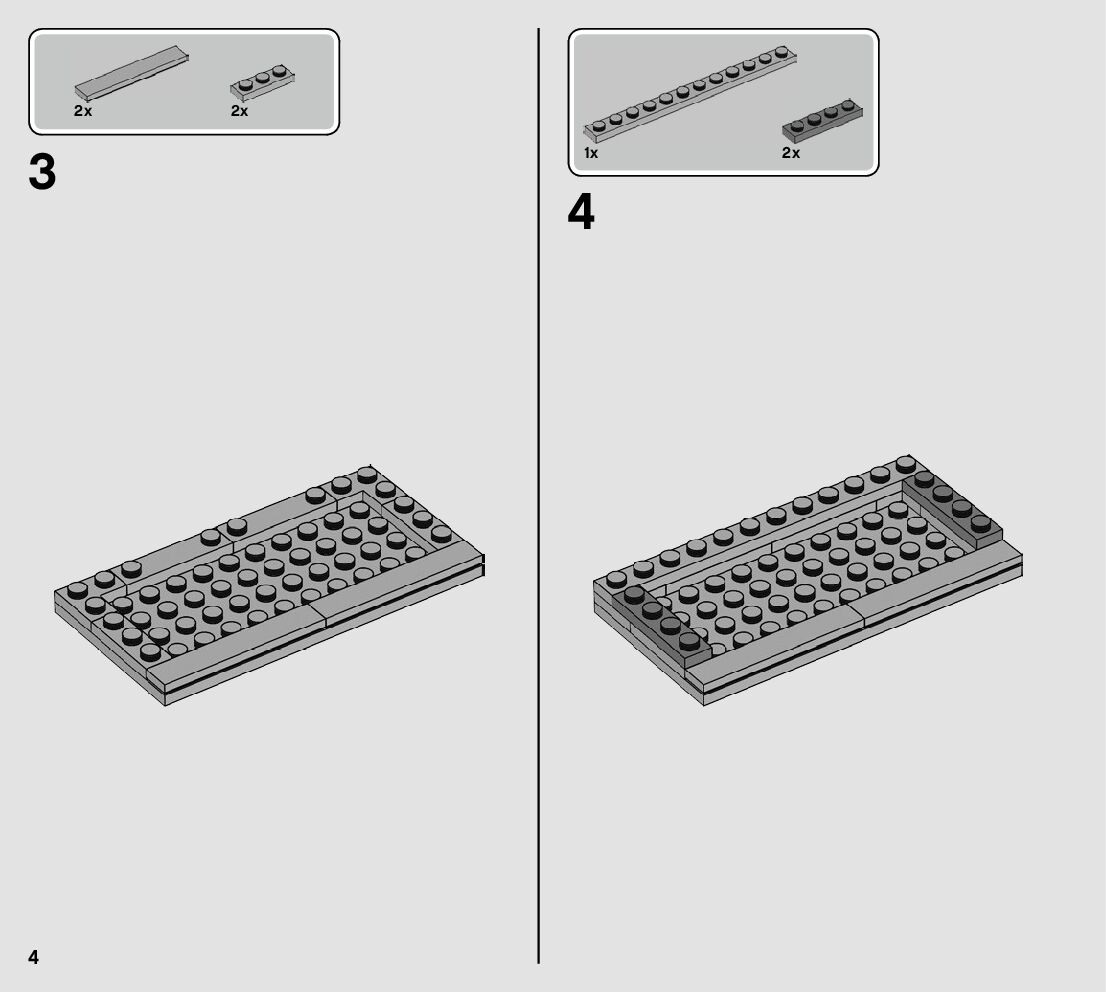 2x

2x

3

1x

2x

4

4