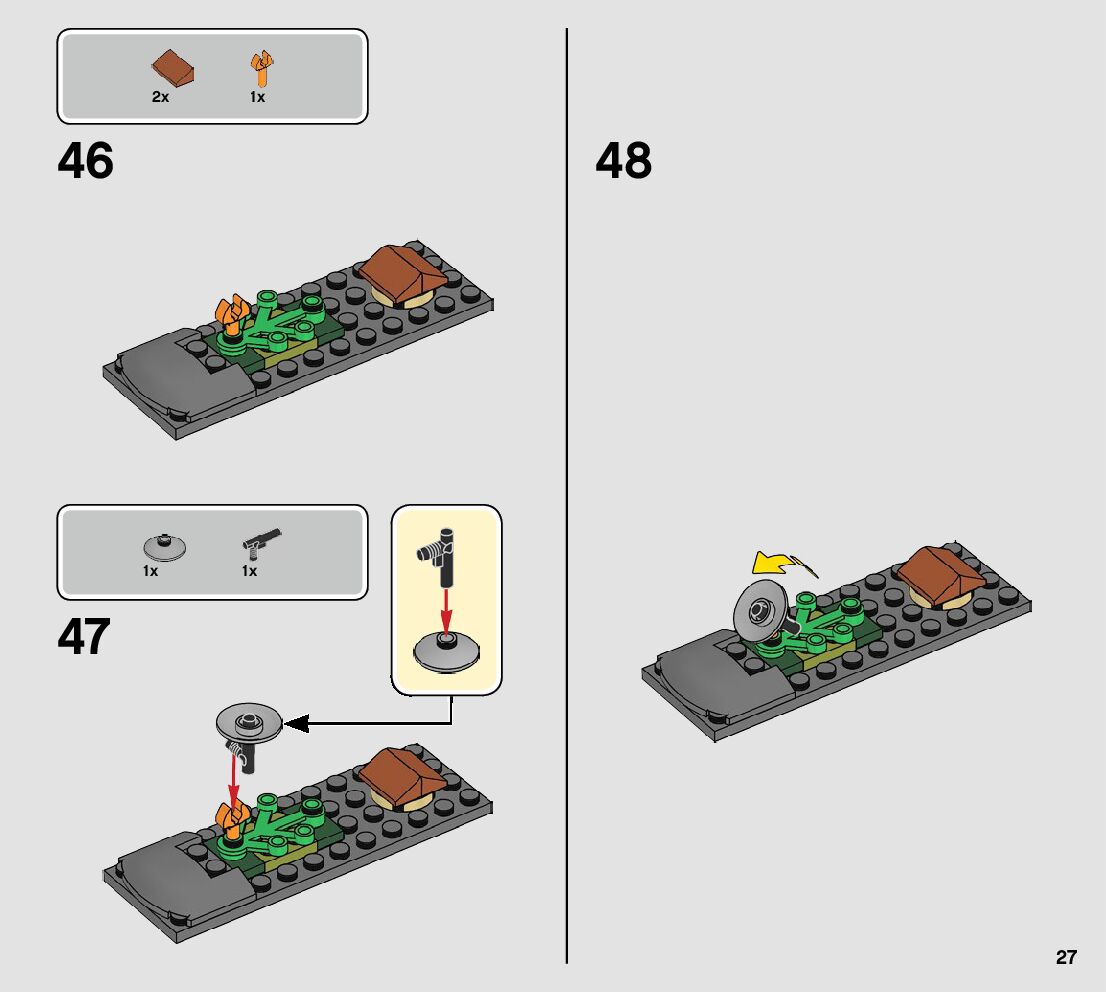 2x 1x

46

1x 1x

47

48

27