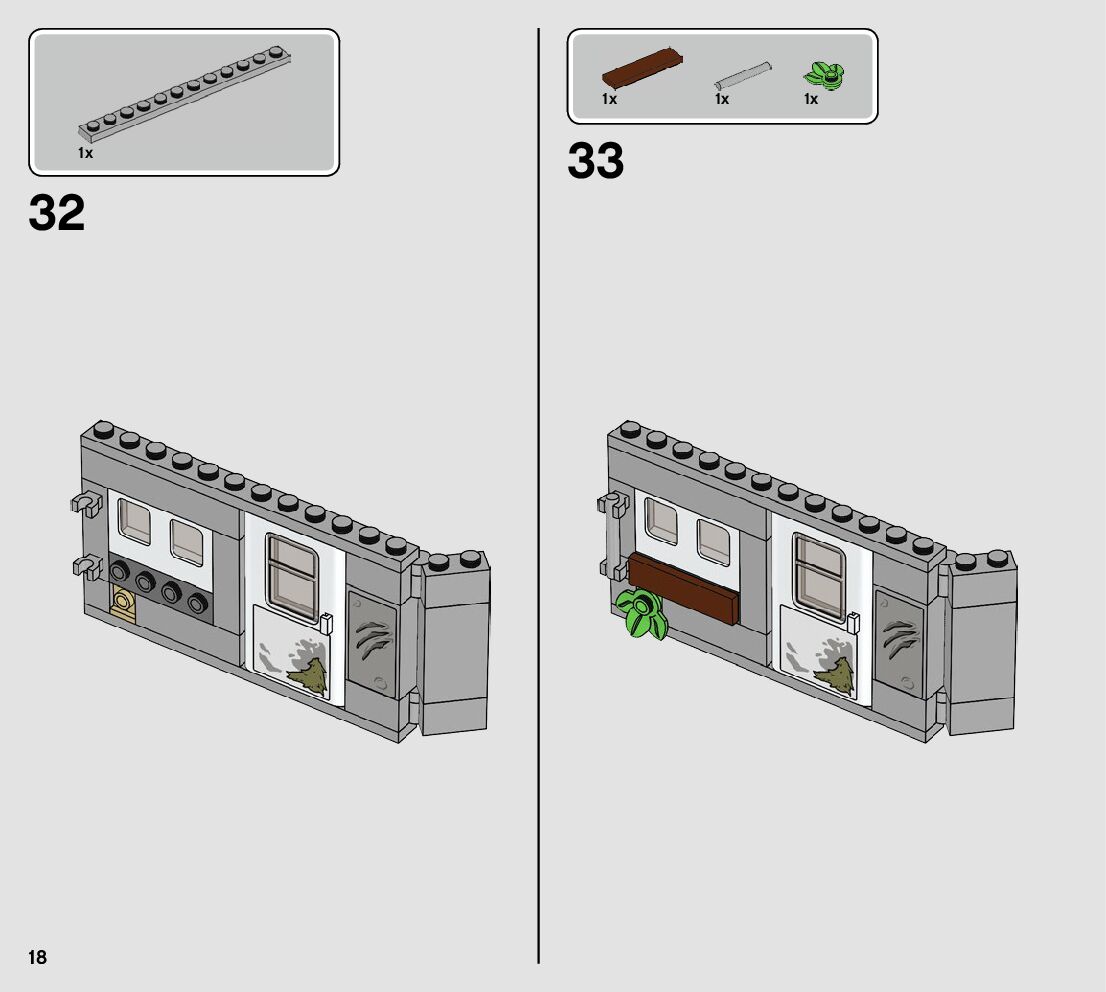 1x

32

1x 1x 1x

33

18