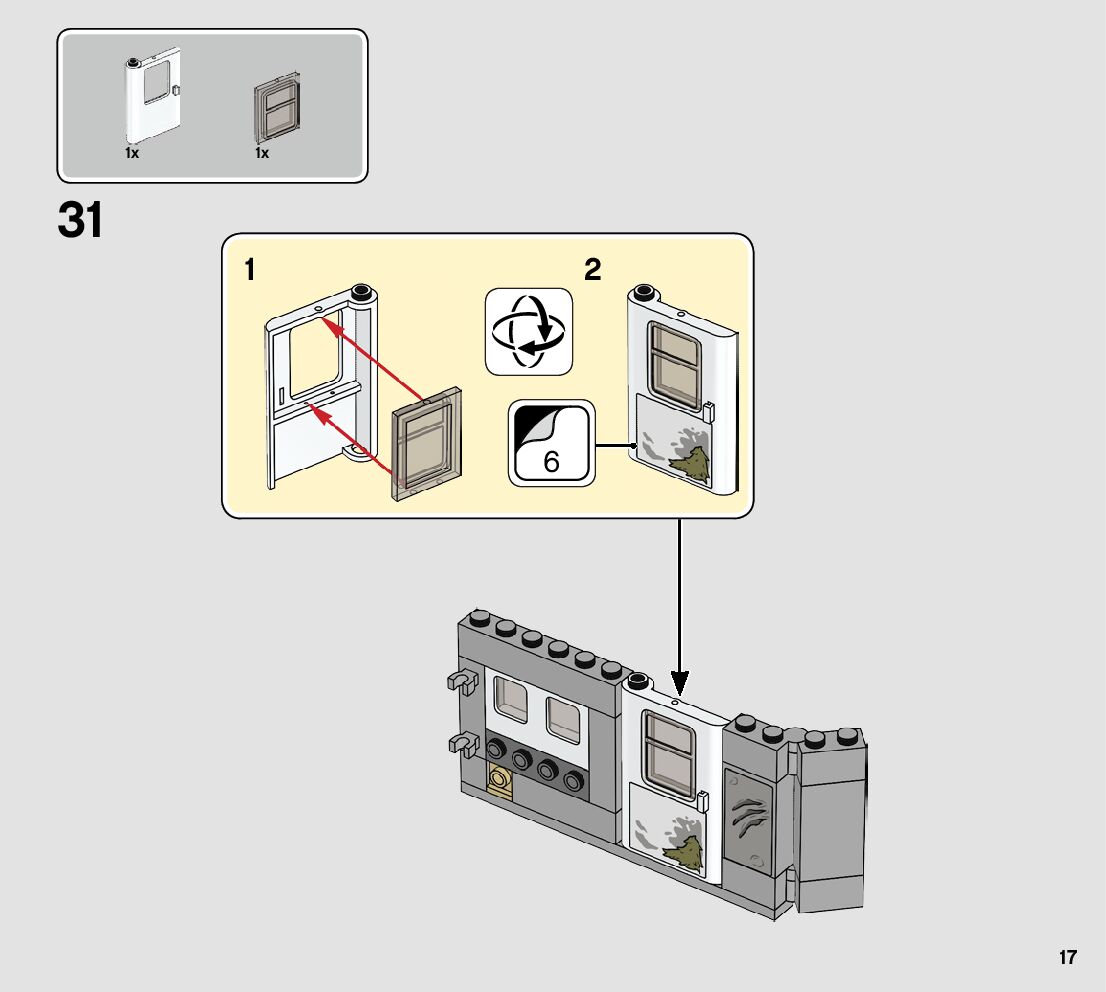 1x
1x

31

1
2

6

17