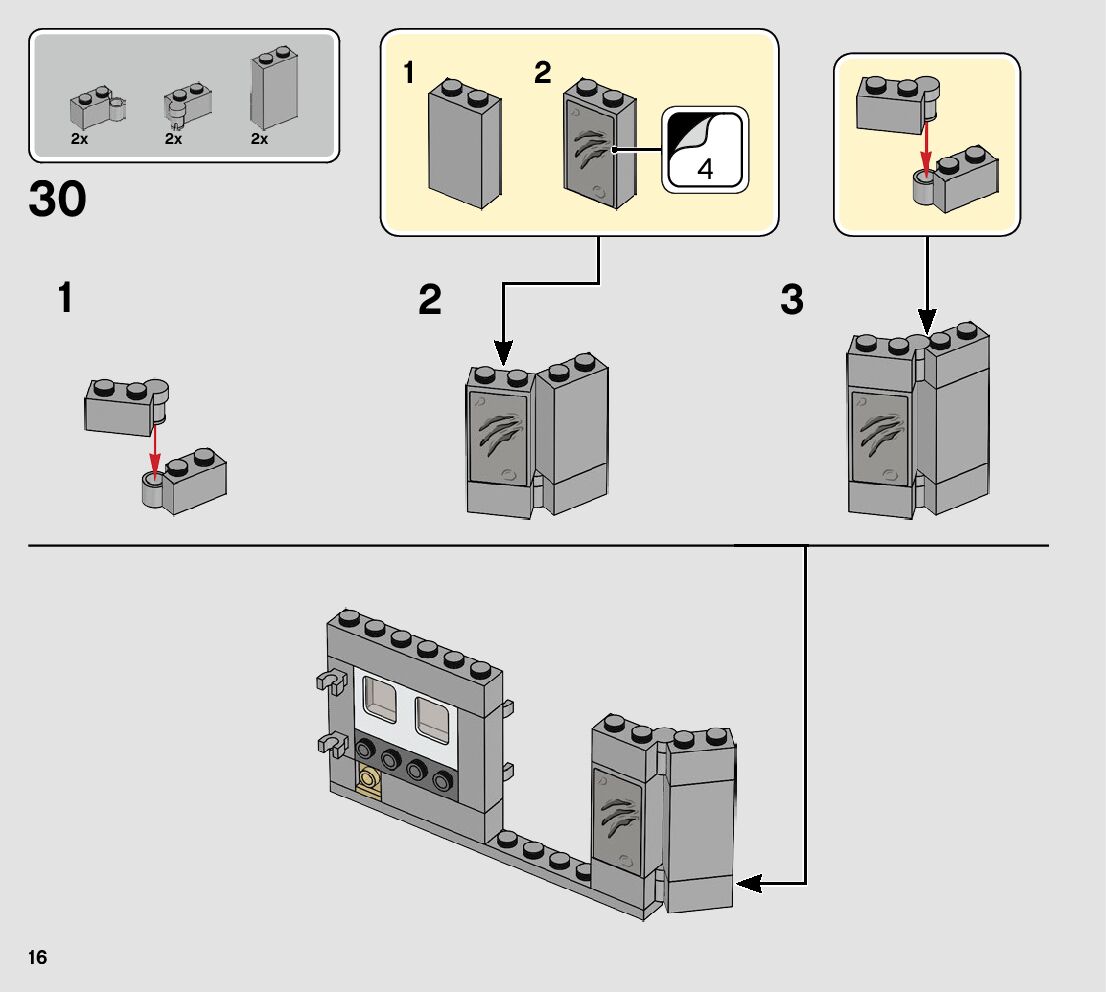 2x 2x 2x

30

1 2

4

1

2

3

16