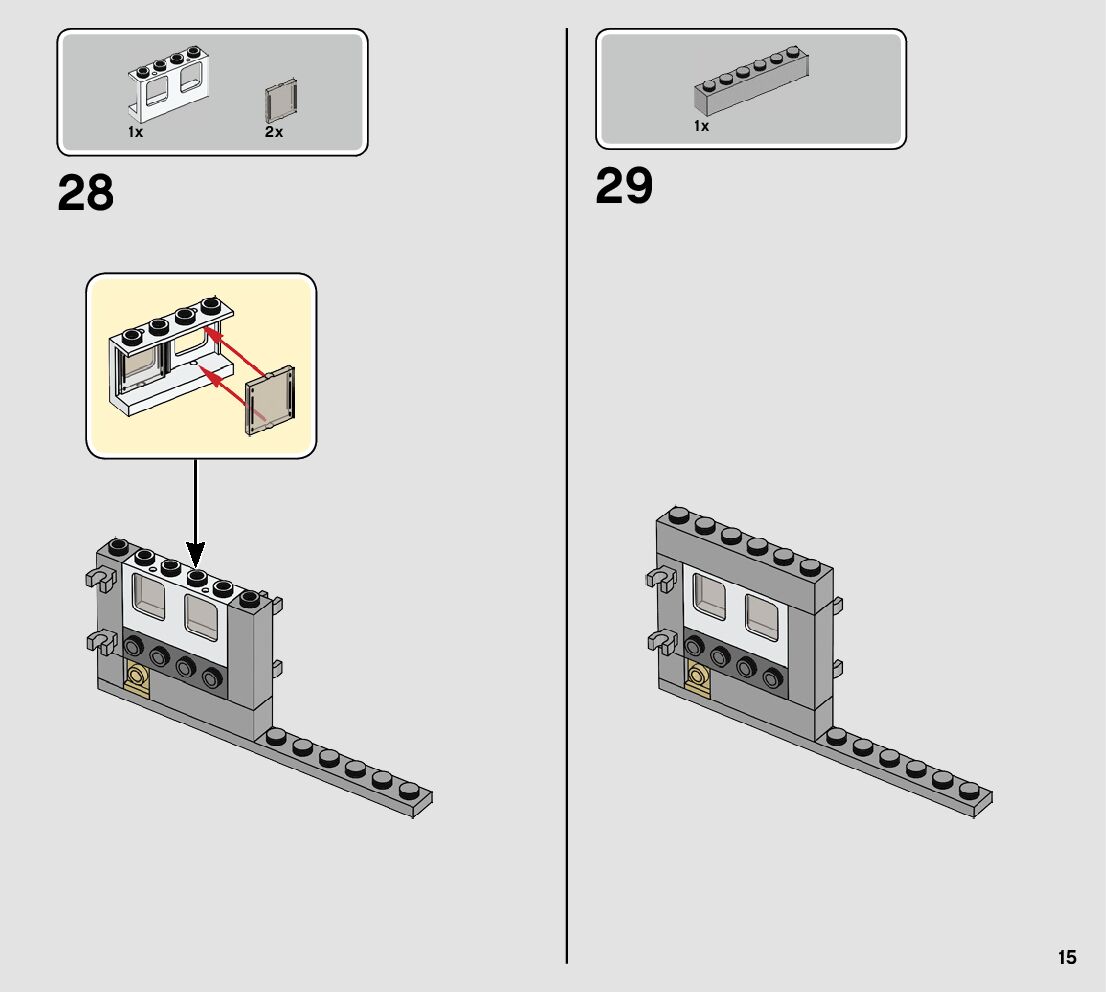 1x 2x

28

1x

29

15