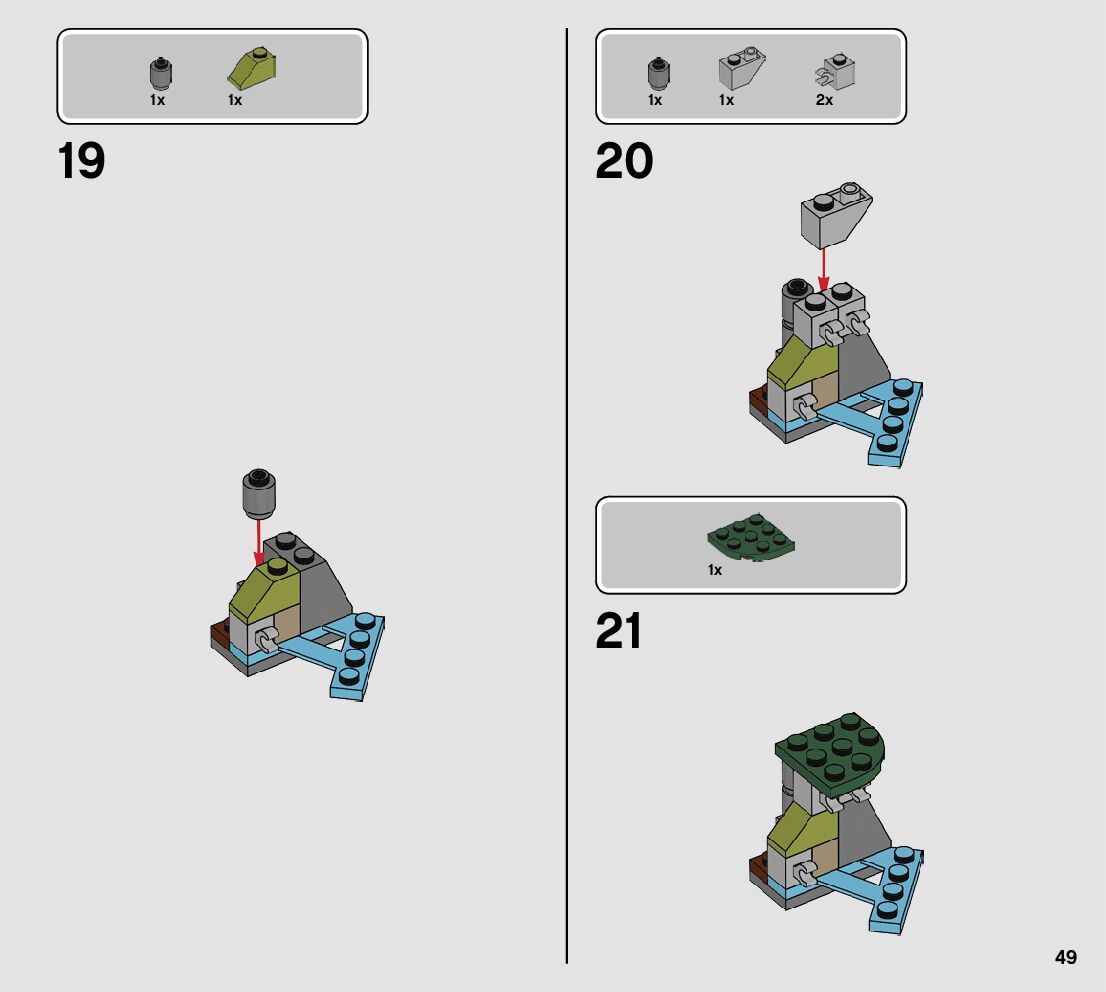 1x 1x

19

1x 1x 2x

20

1x

21

49