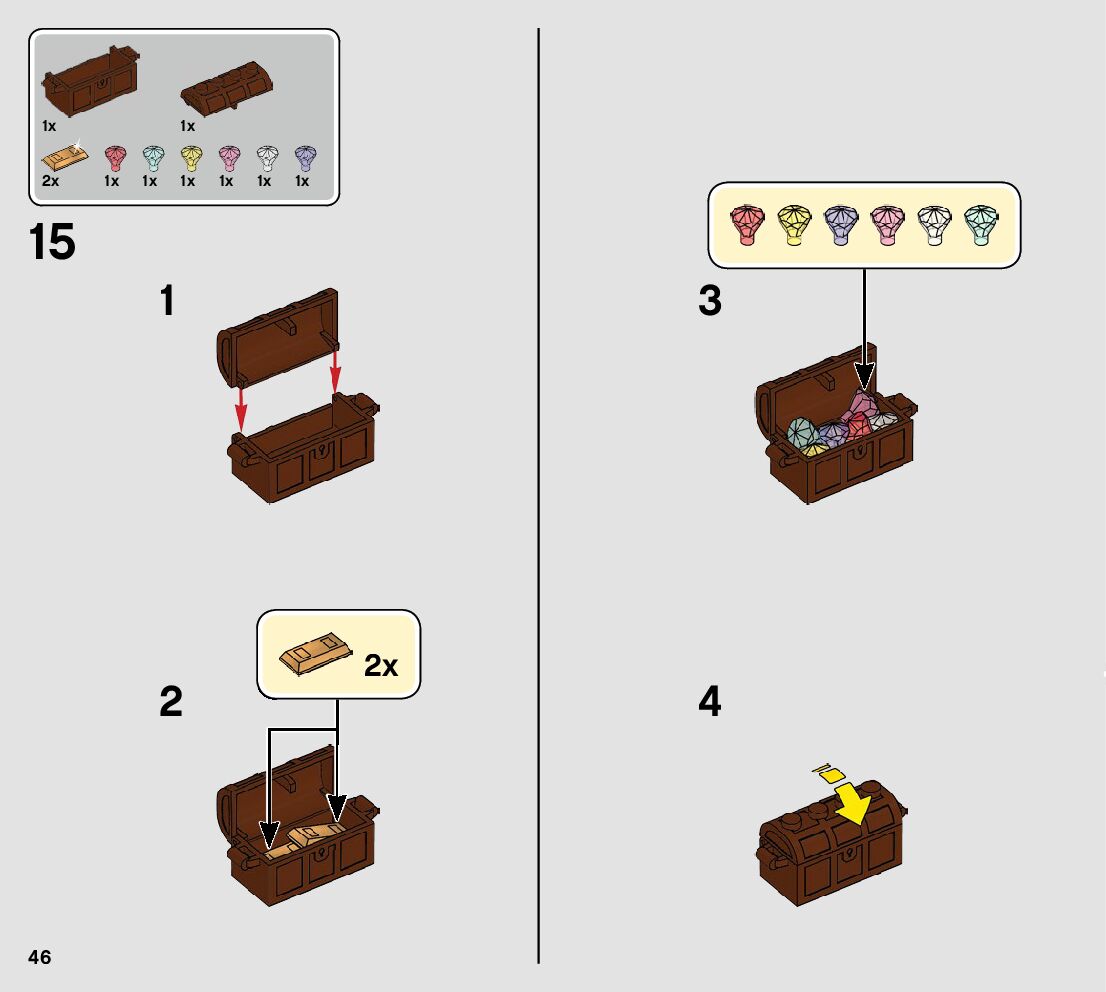 1x
1x
2x
1x
1x
1x
1x
1x
1x

15

1

2

2x

3

4

46