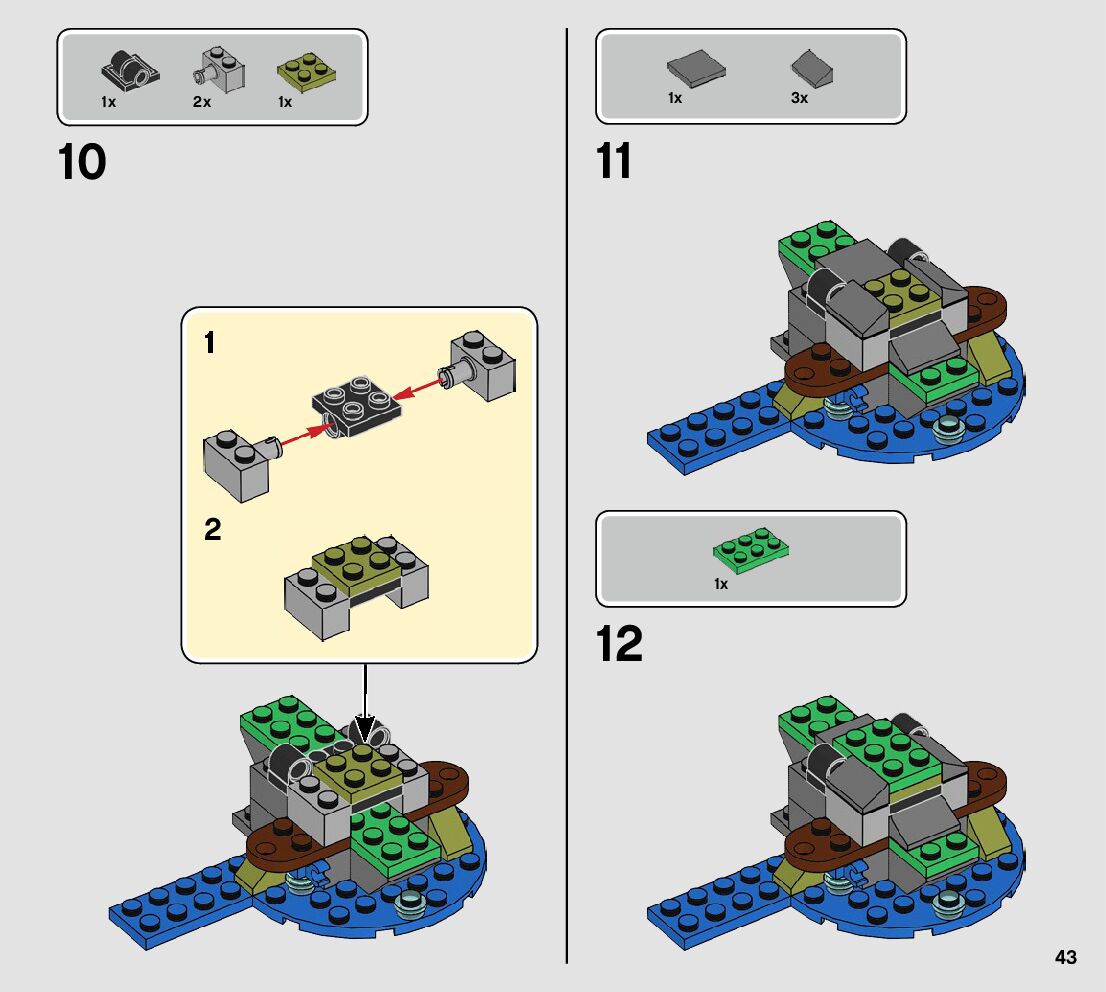 1x 2x 1x

10

1

2

1x 3x

11

1x

12

43