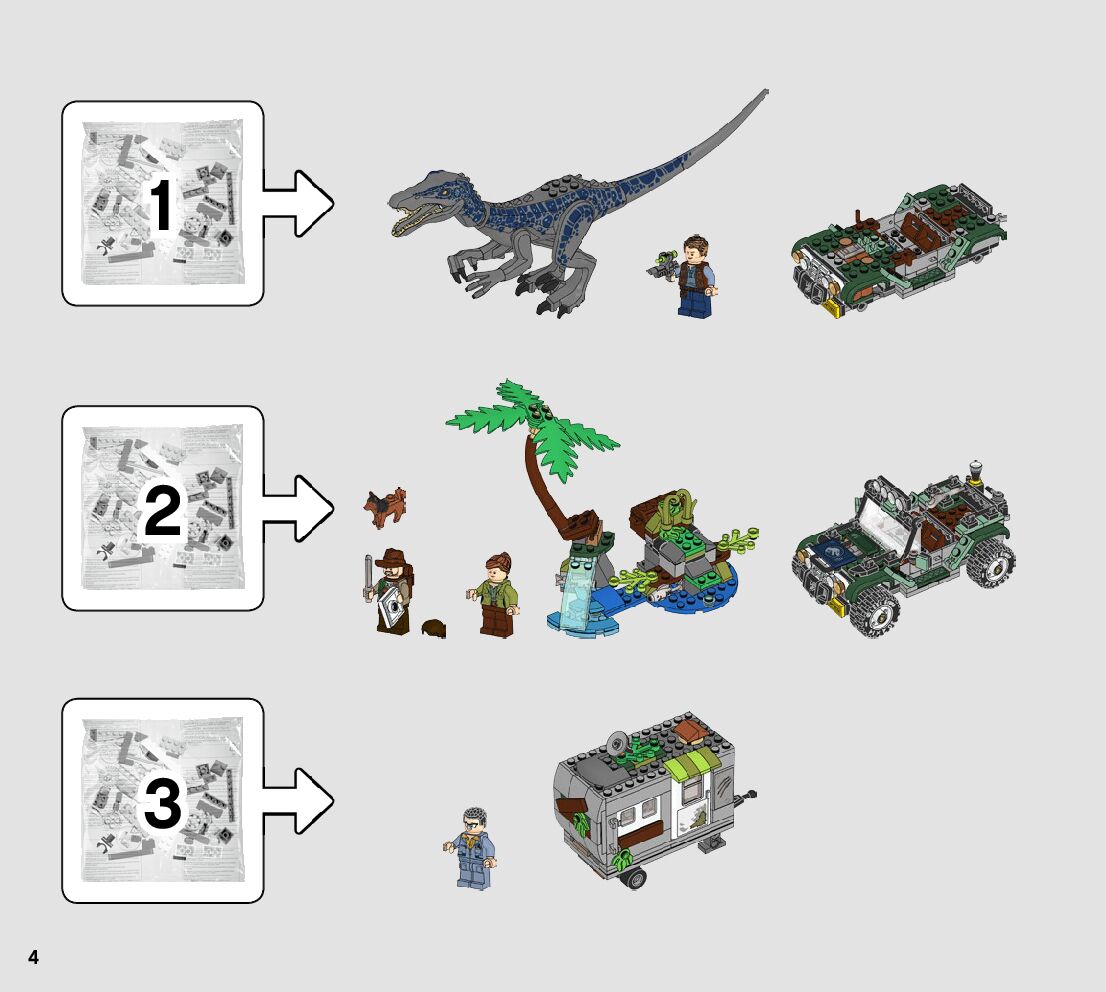 1

2

3

4