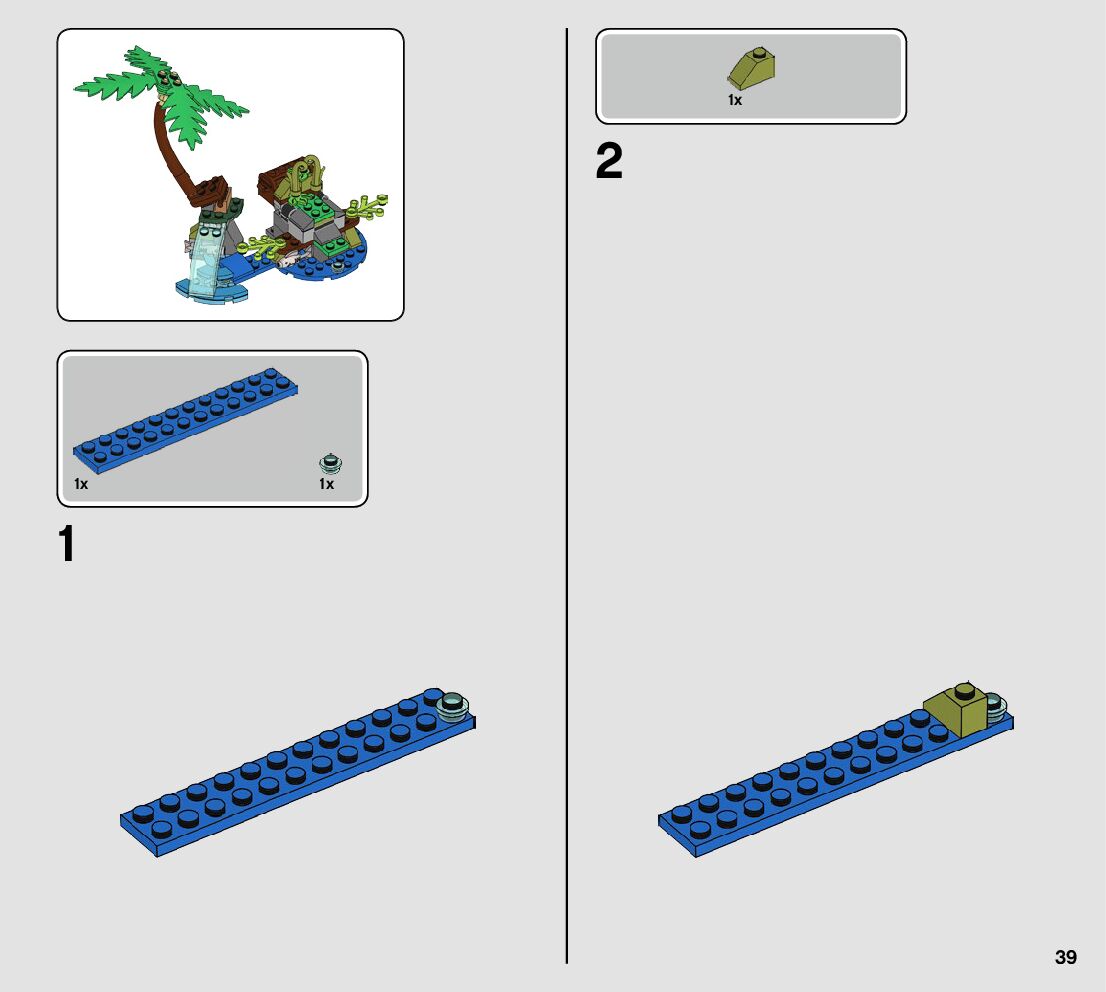 1x

1x

1

1x

2

39