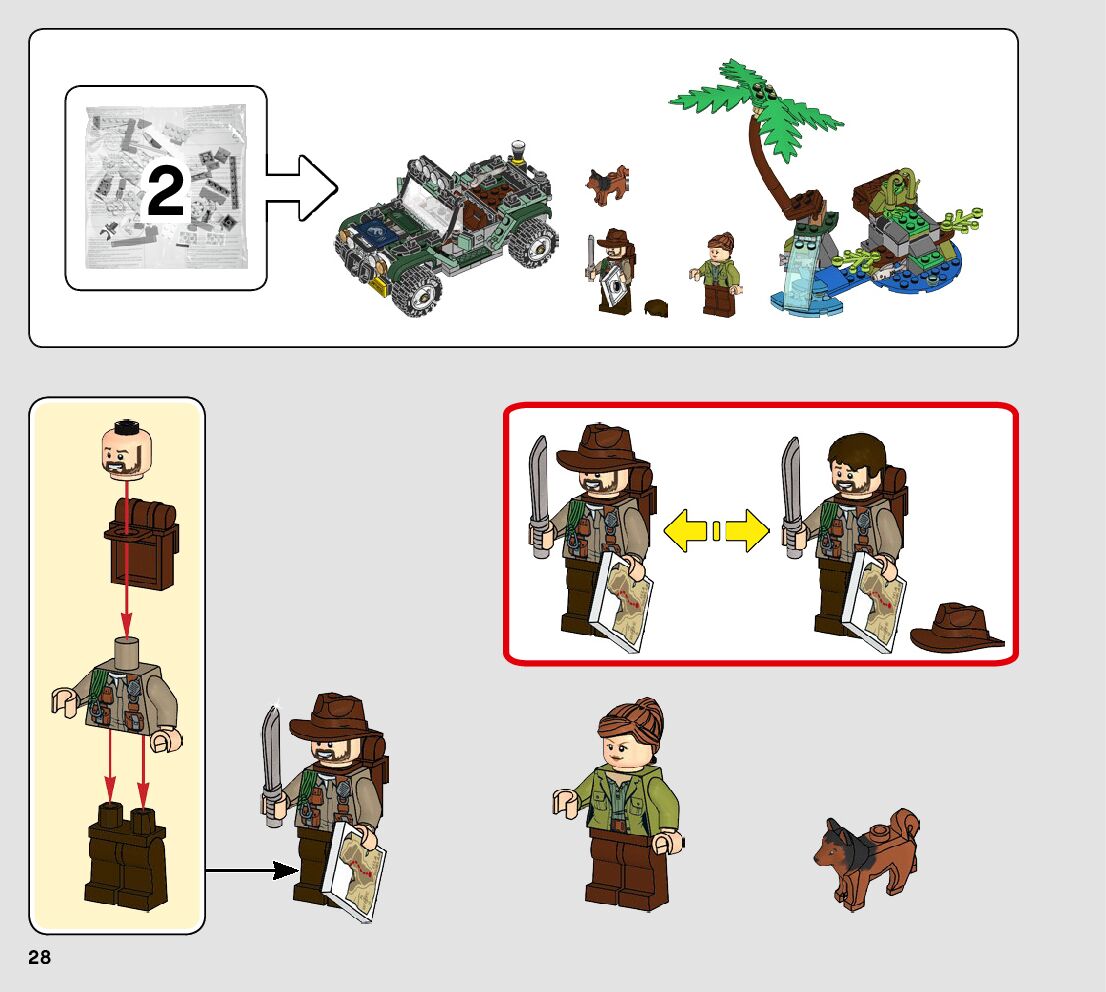 2

28