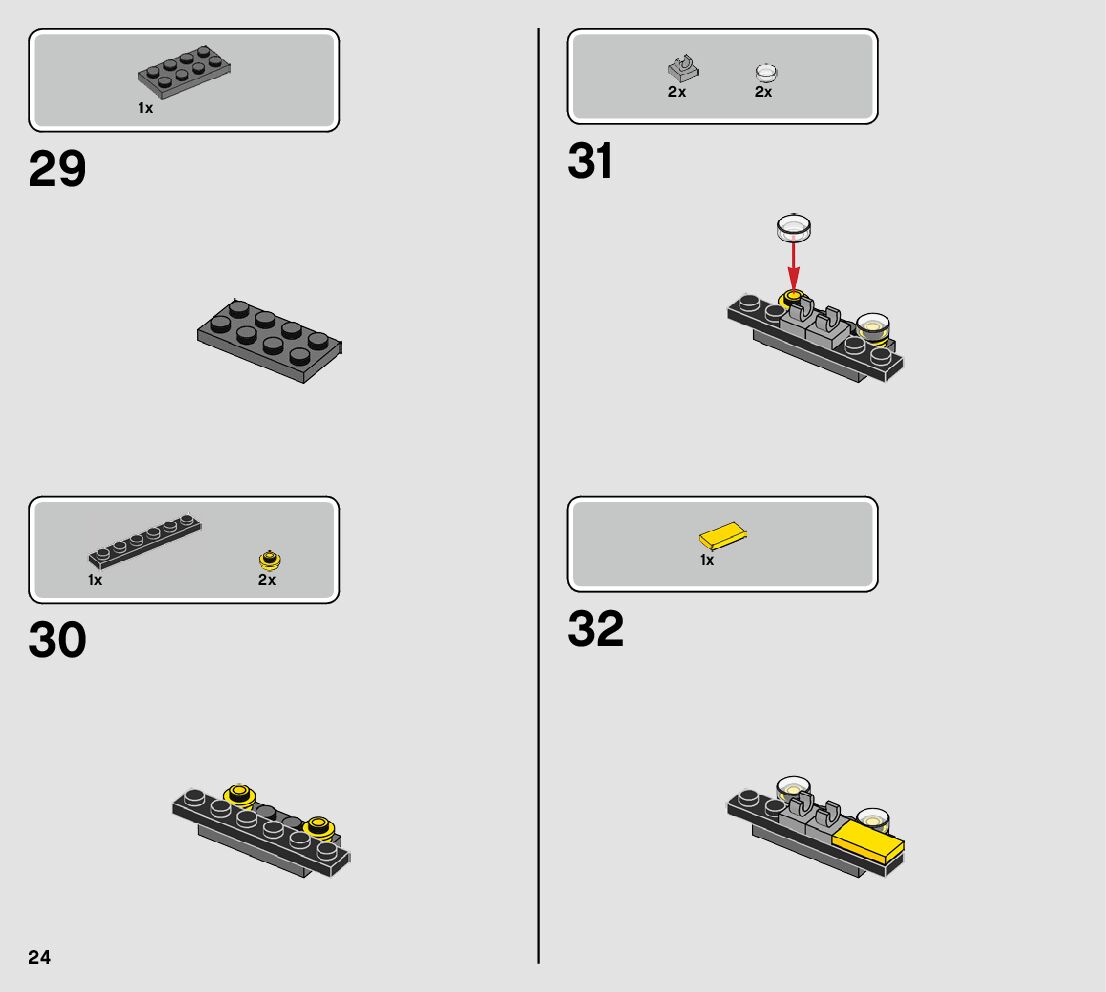 1x

29

1x 2x

30

24

2x 2x

31

1x

32