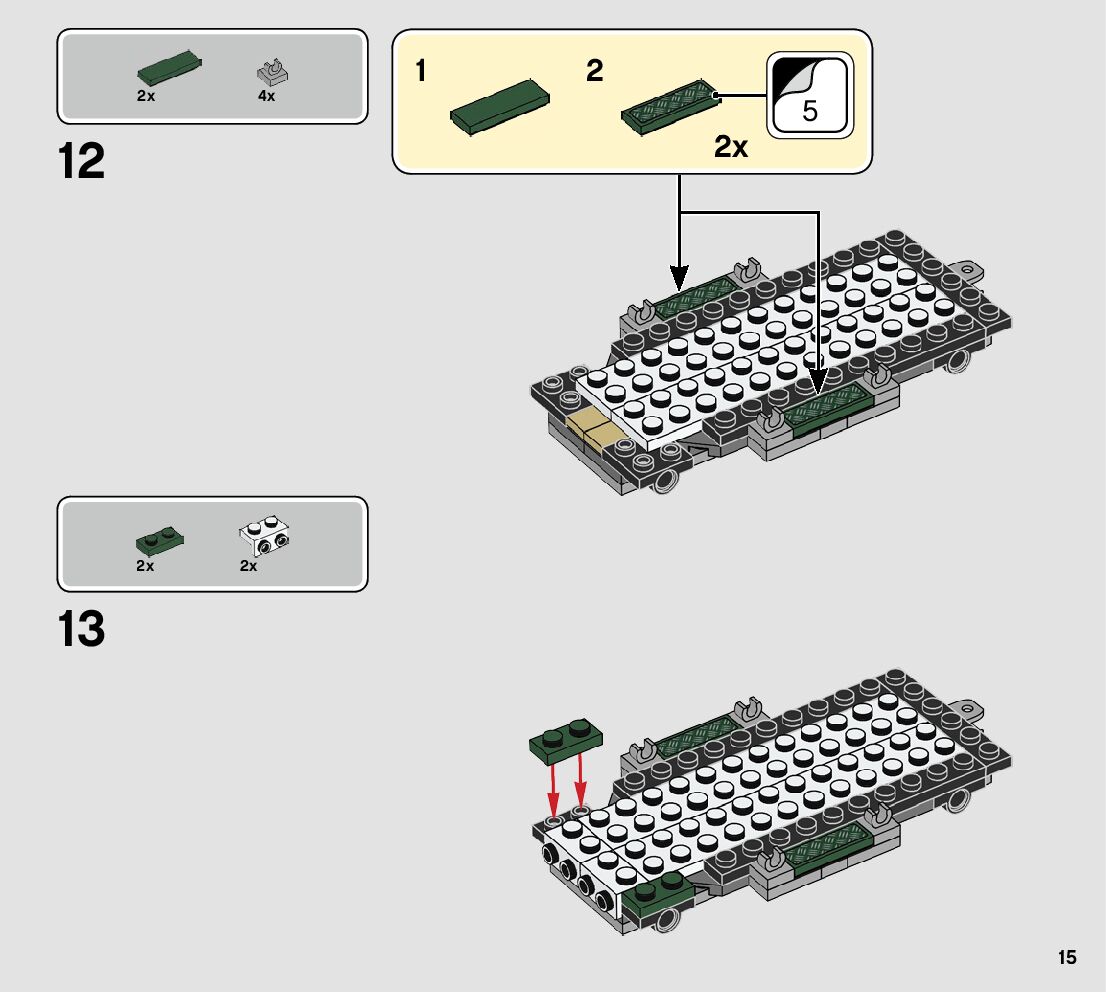 2x 4x

12

1 2 5

2x

2x 2x

13

15