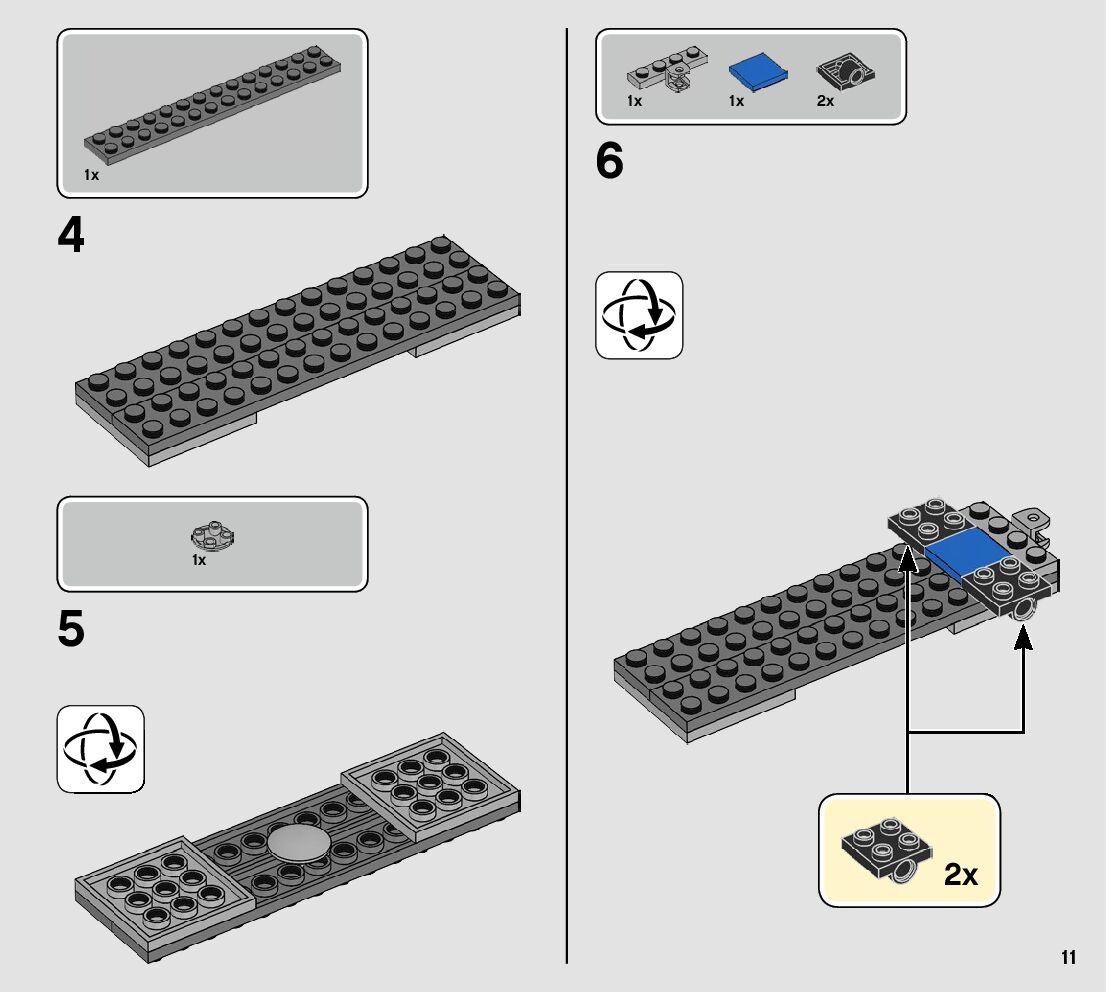 1x

4

1x

5

1x 1x 2x

6

2x

11