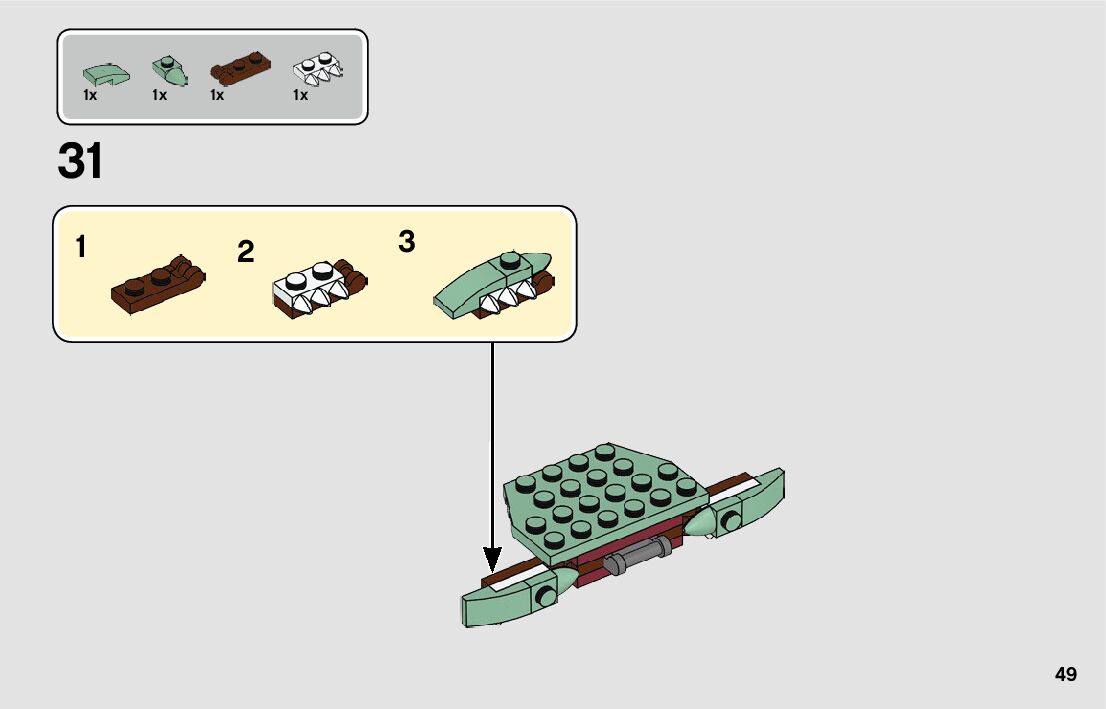 1x 1x 1x 1x

31

1

2

3

49