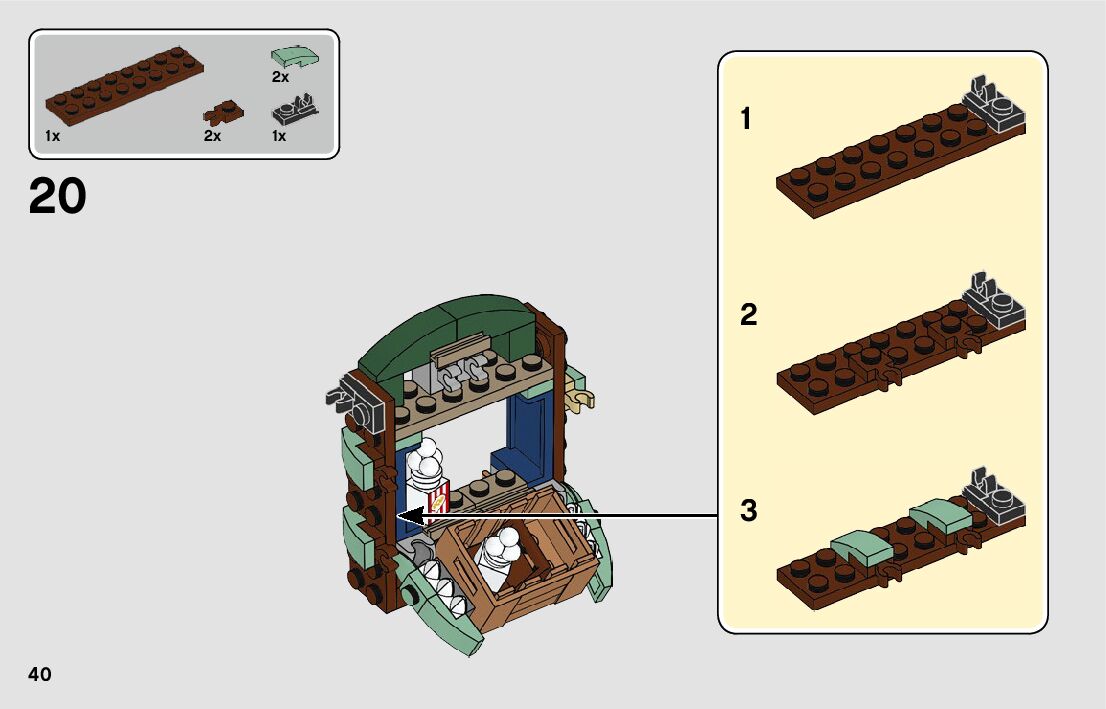 2x
1x
2x
1x

20

1

2

3

40