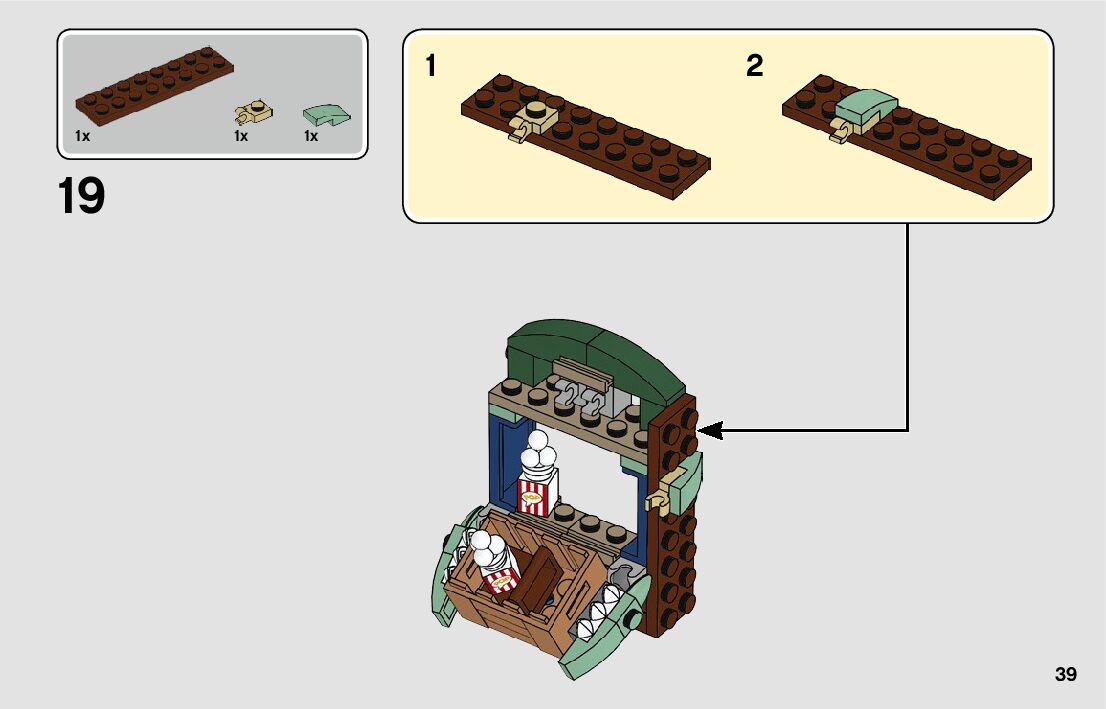 1x
1x
1x

19

1

2

39