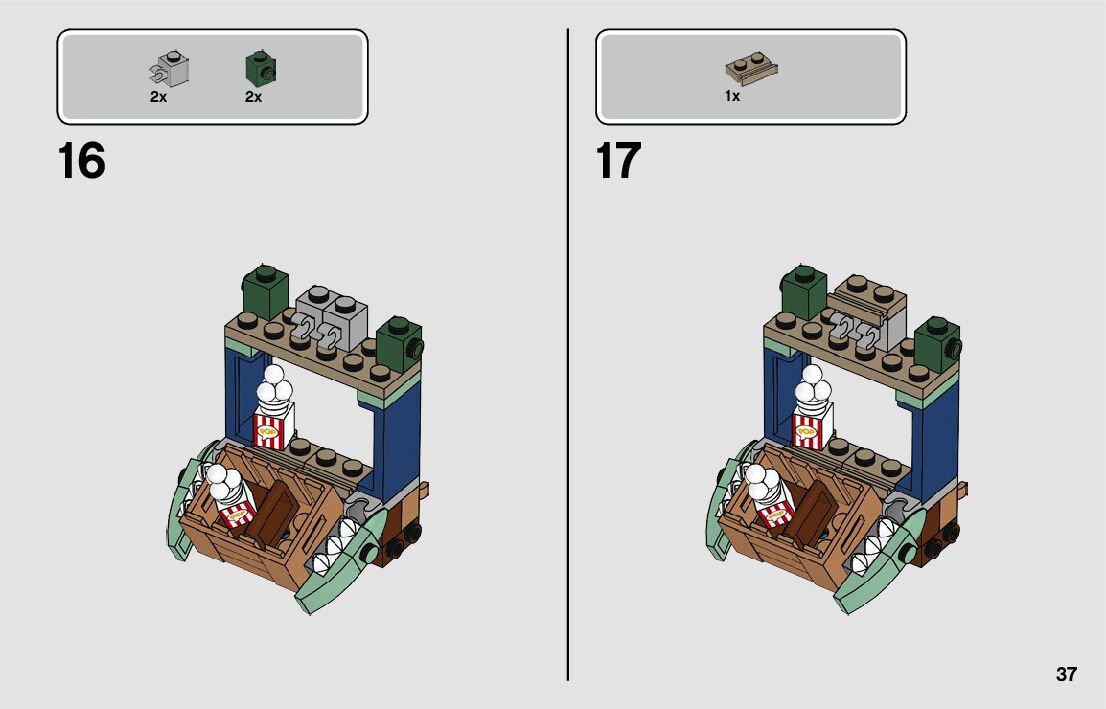 2x 2x

16

1x

17

37