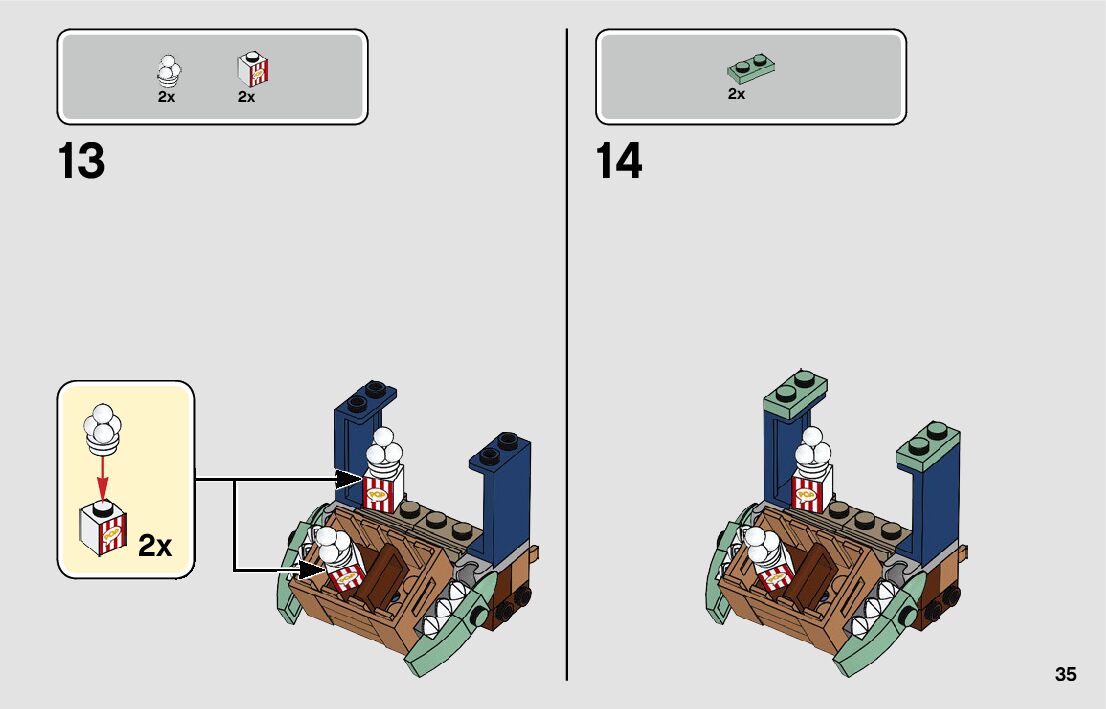 2x 2x

13

2x

2x

14

35