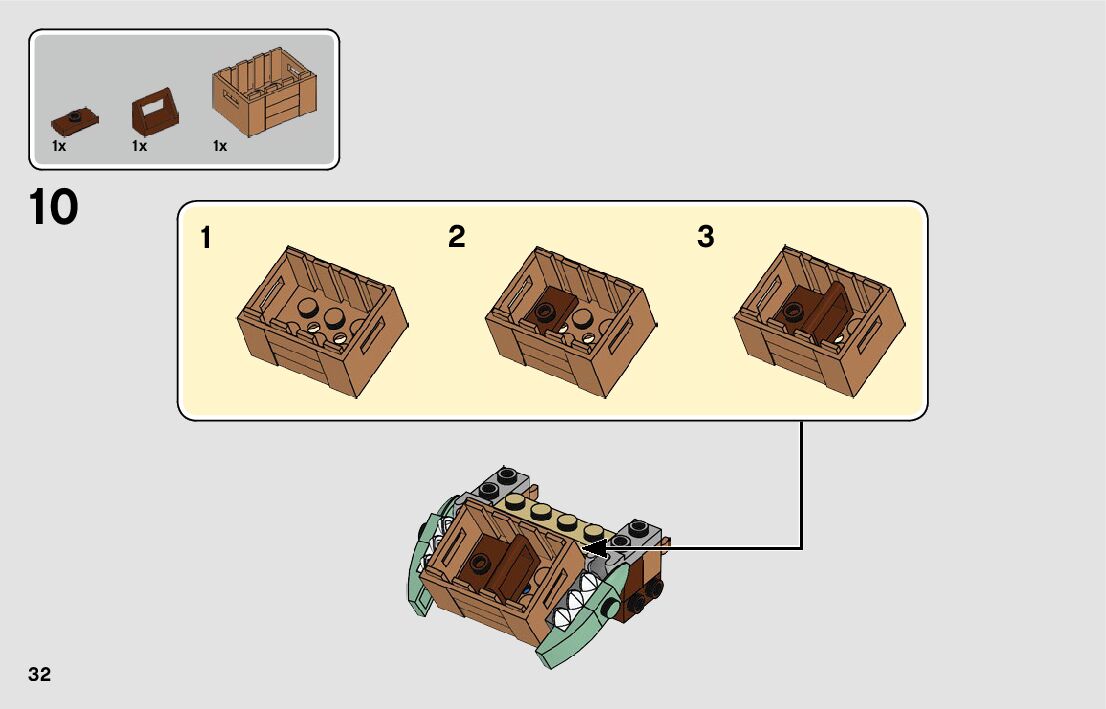 1x
1x
1x

10

1
2
3

32