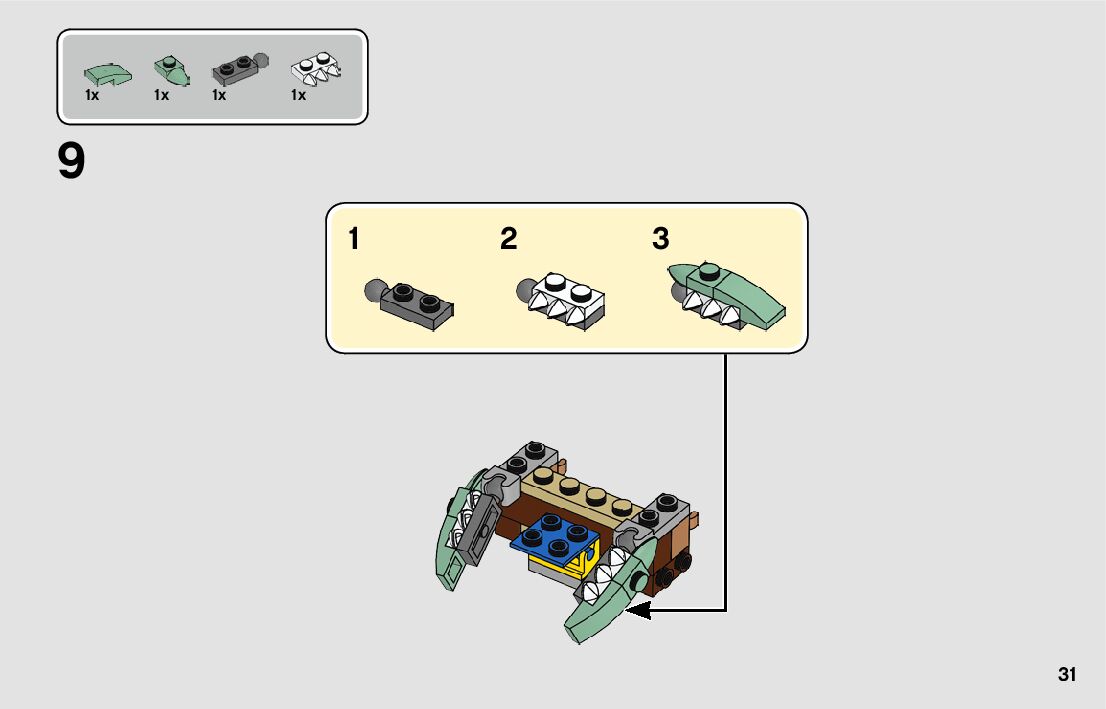 1x 1x 1x 1x

9

1 2 3

31