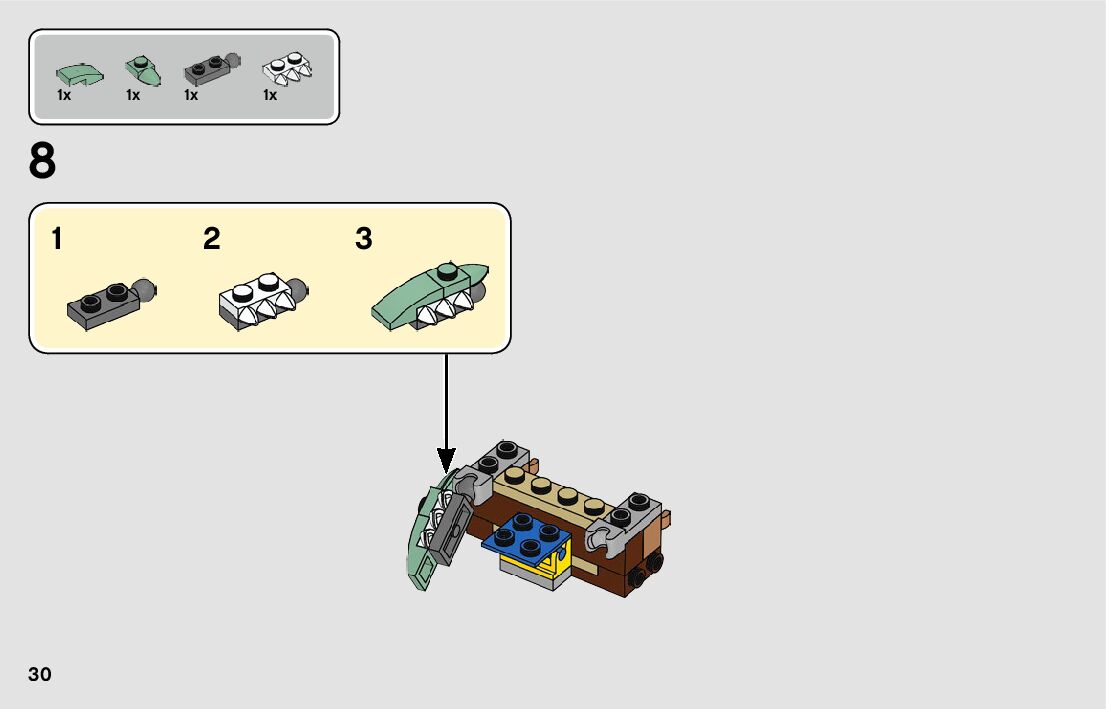 1x 1x 1x 1x

8

1 2 3

30