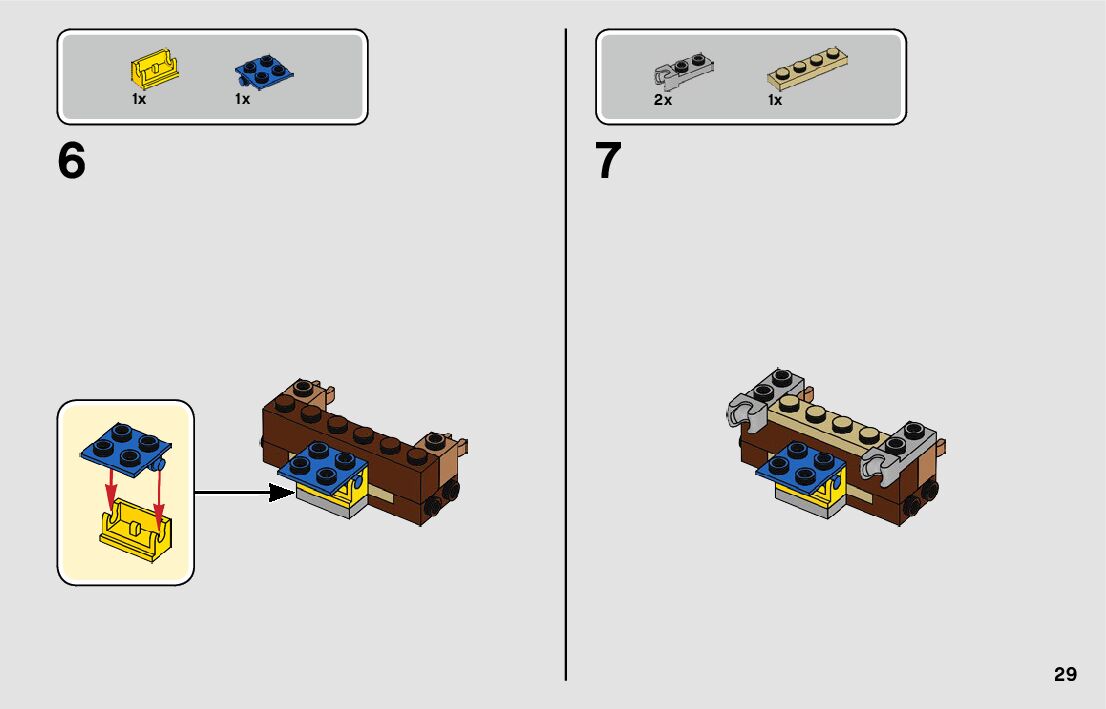 1x 1x

6

2x 1x

7

29