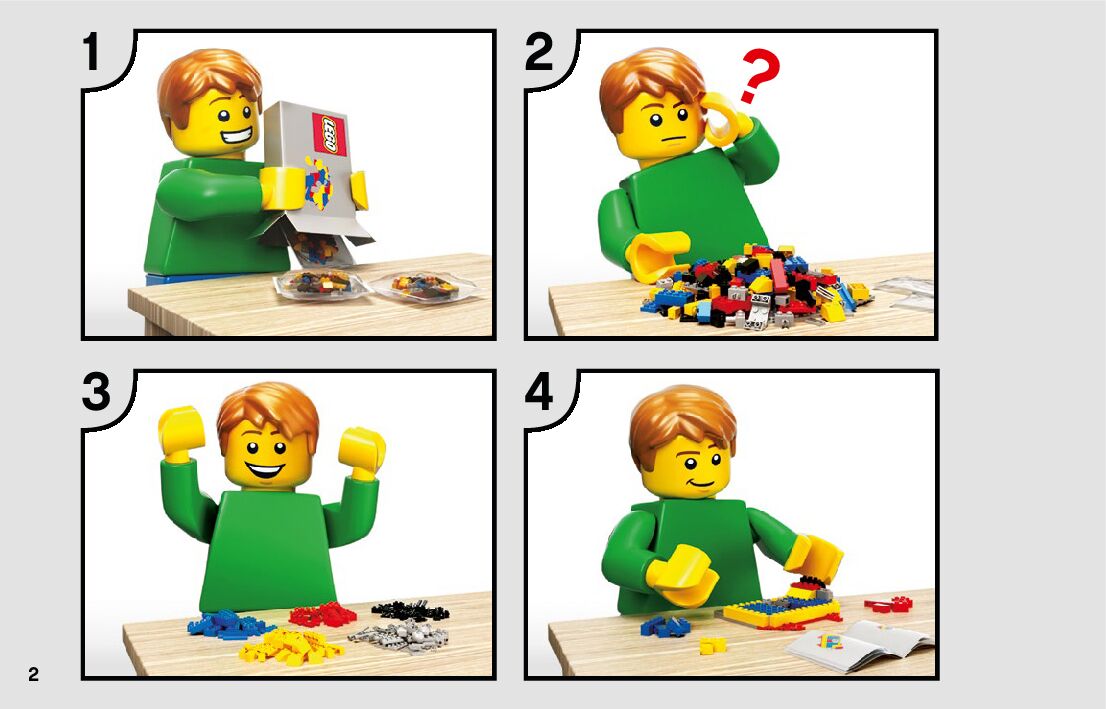 1

LEGO

2

?

3

4

2