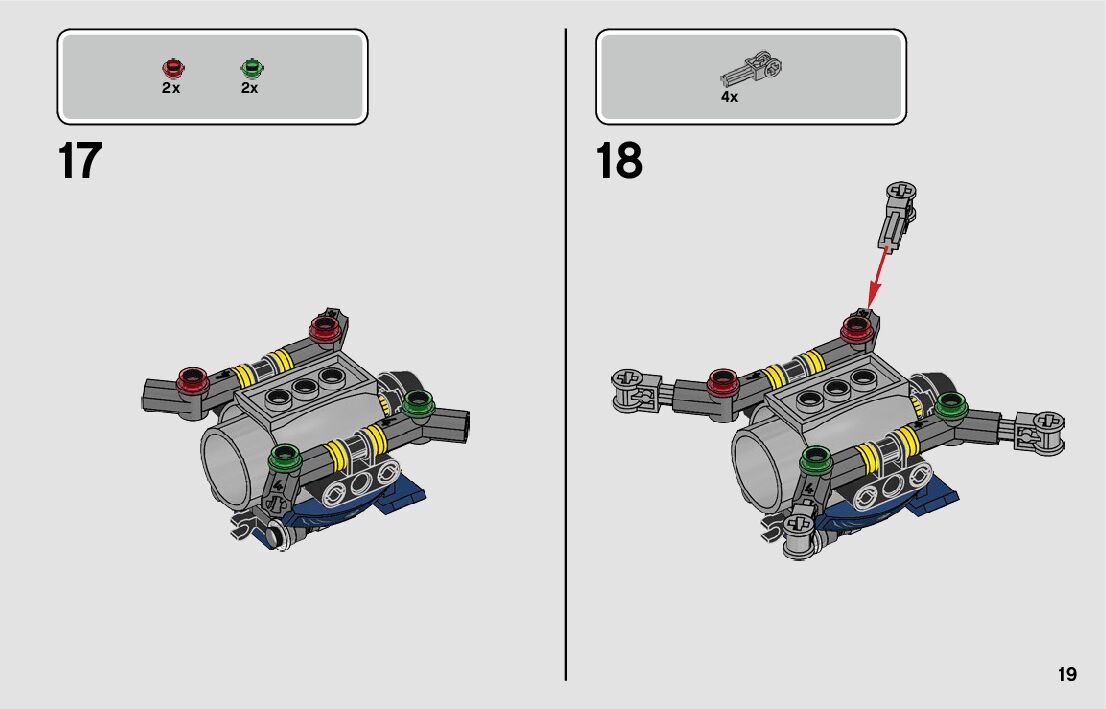 2x 2x

17

4x

18

19