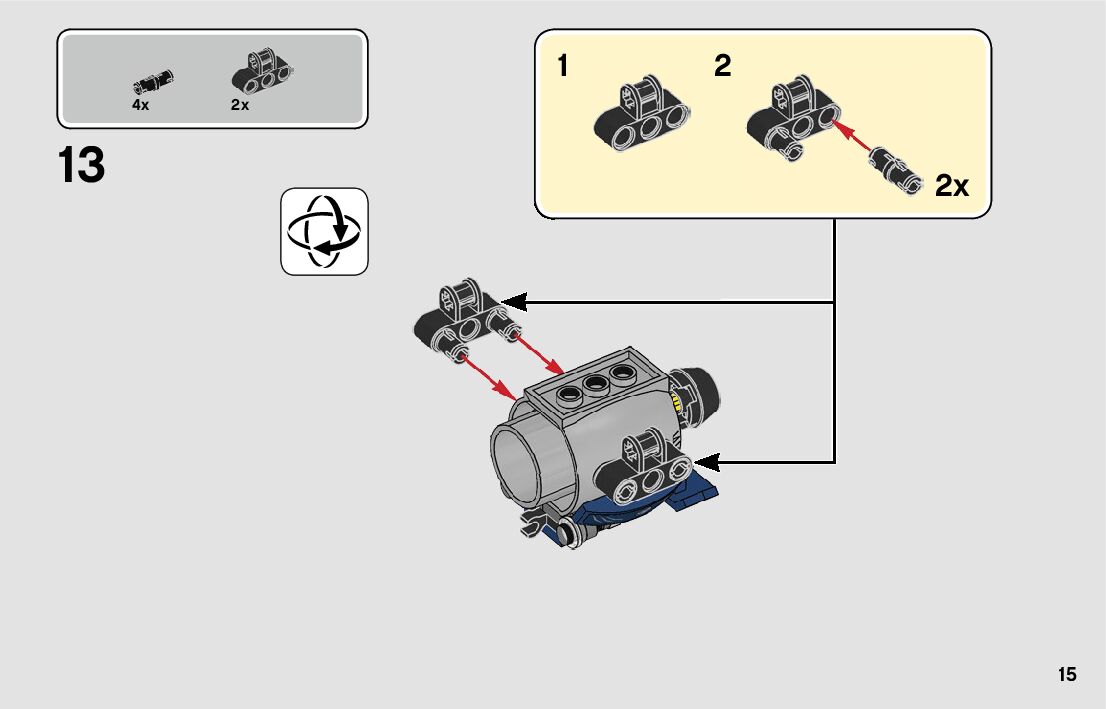 4x
2x

13

1
2
2x

15