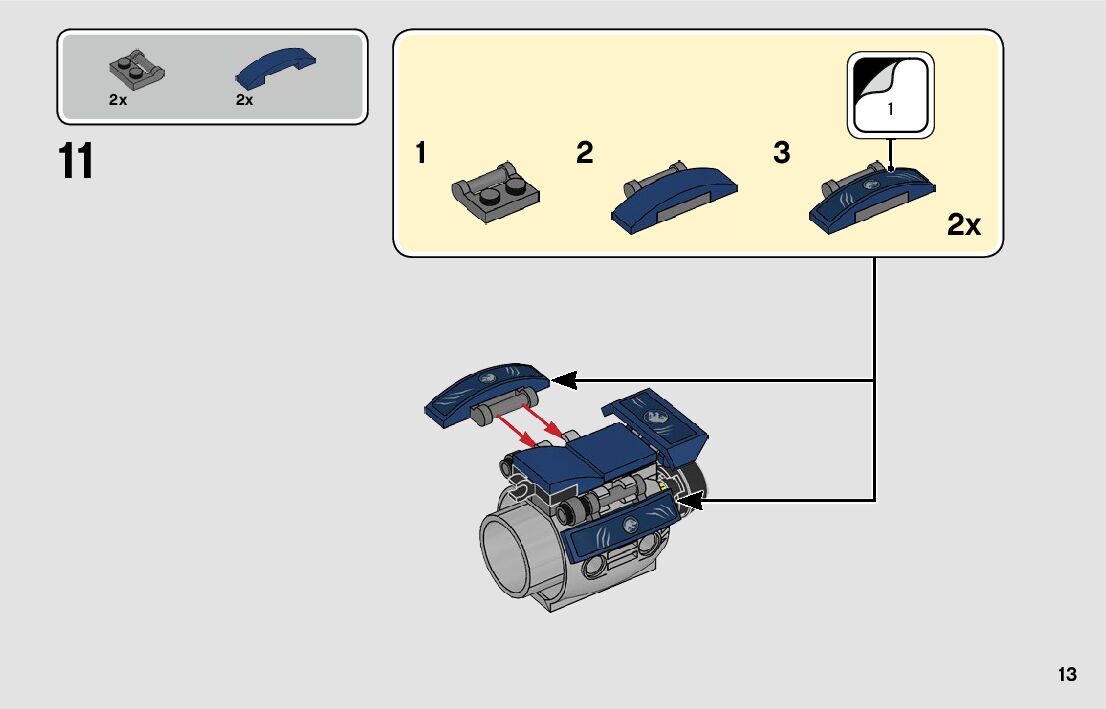 2x
2x

11

1
2
3
1
2x

13