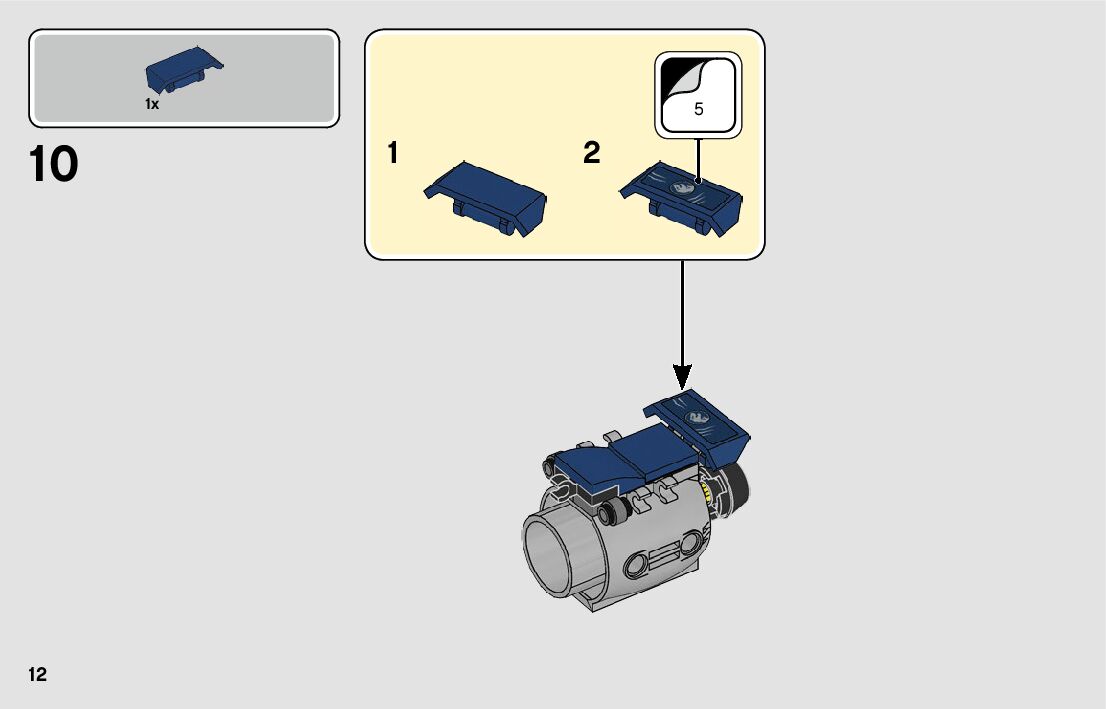 1x

10

1

2

5

12