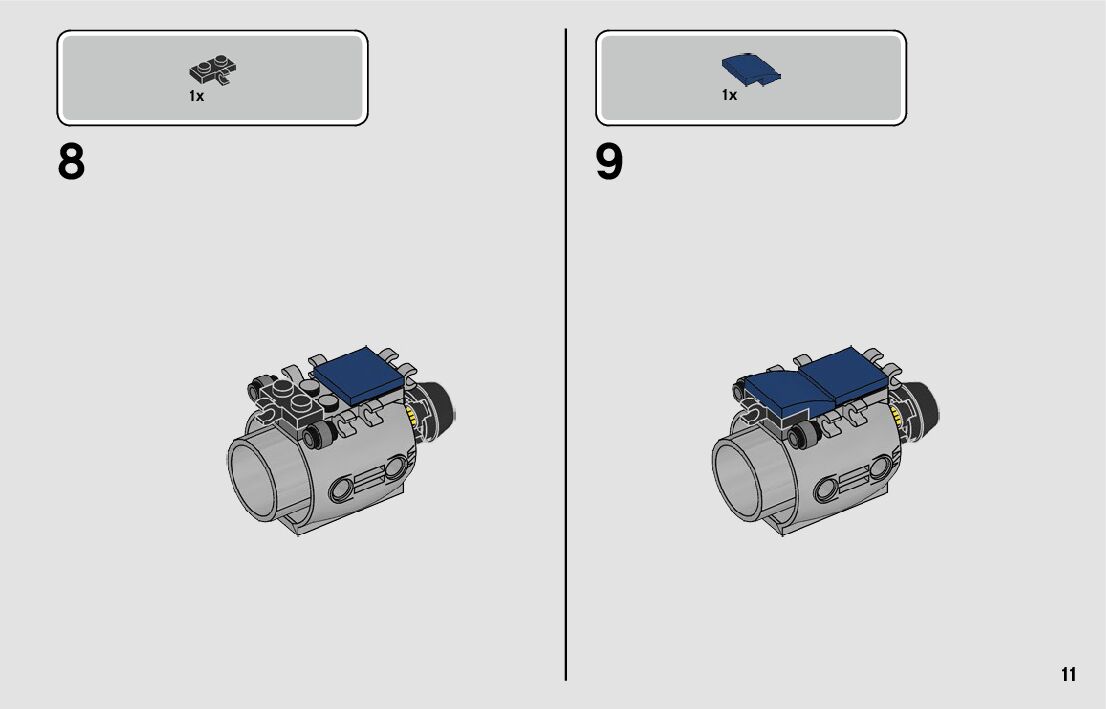 1x

8

1x

9

11