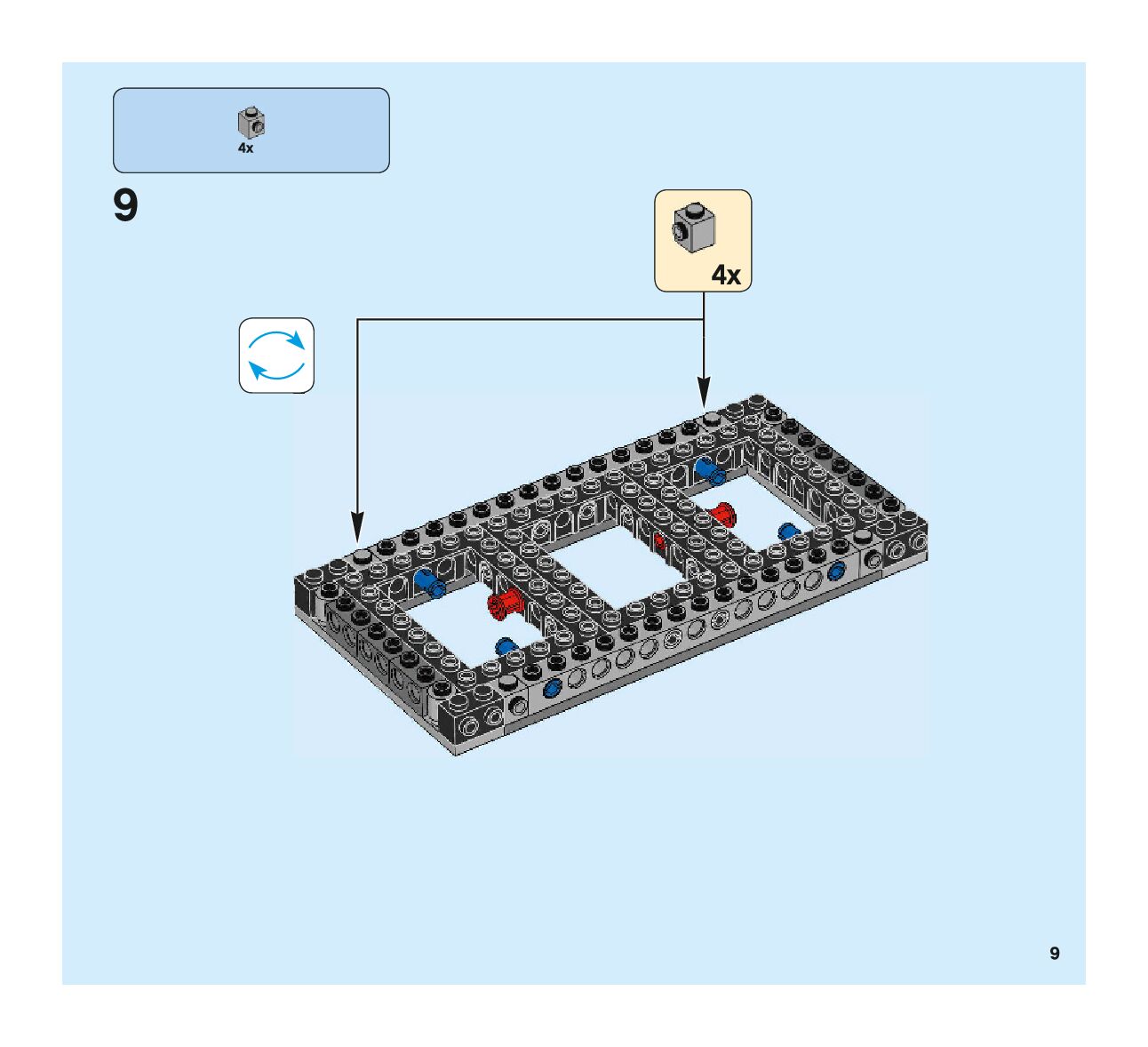 4x

9

4x

9