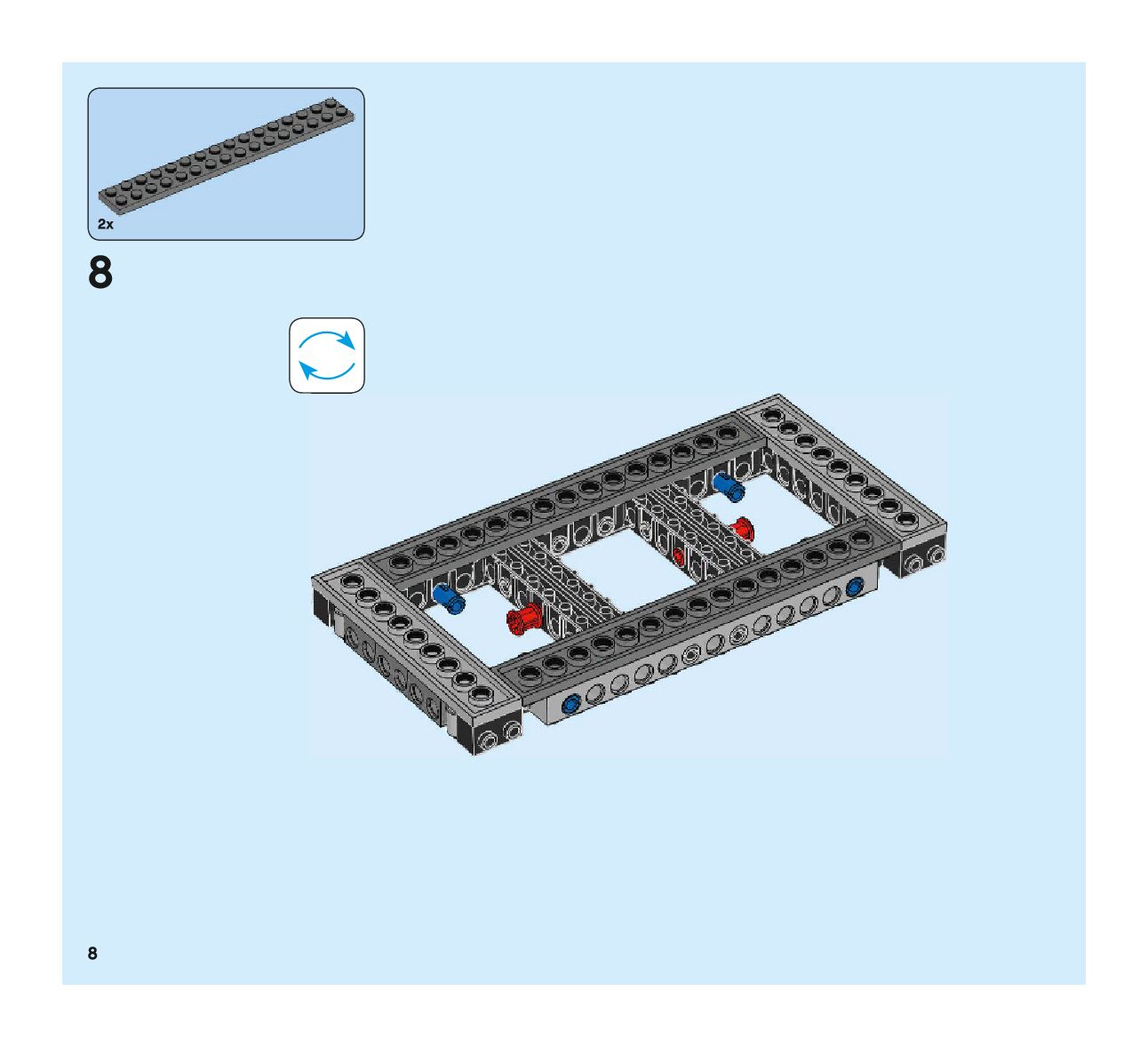 2x

8

8