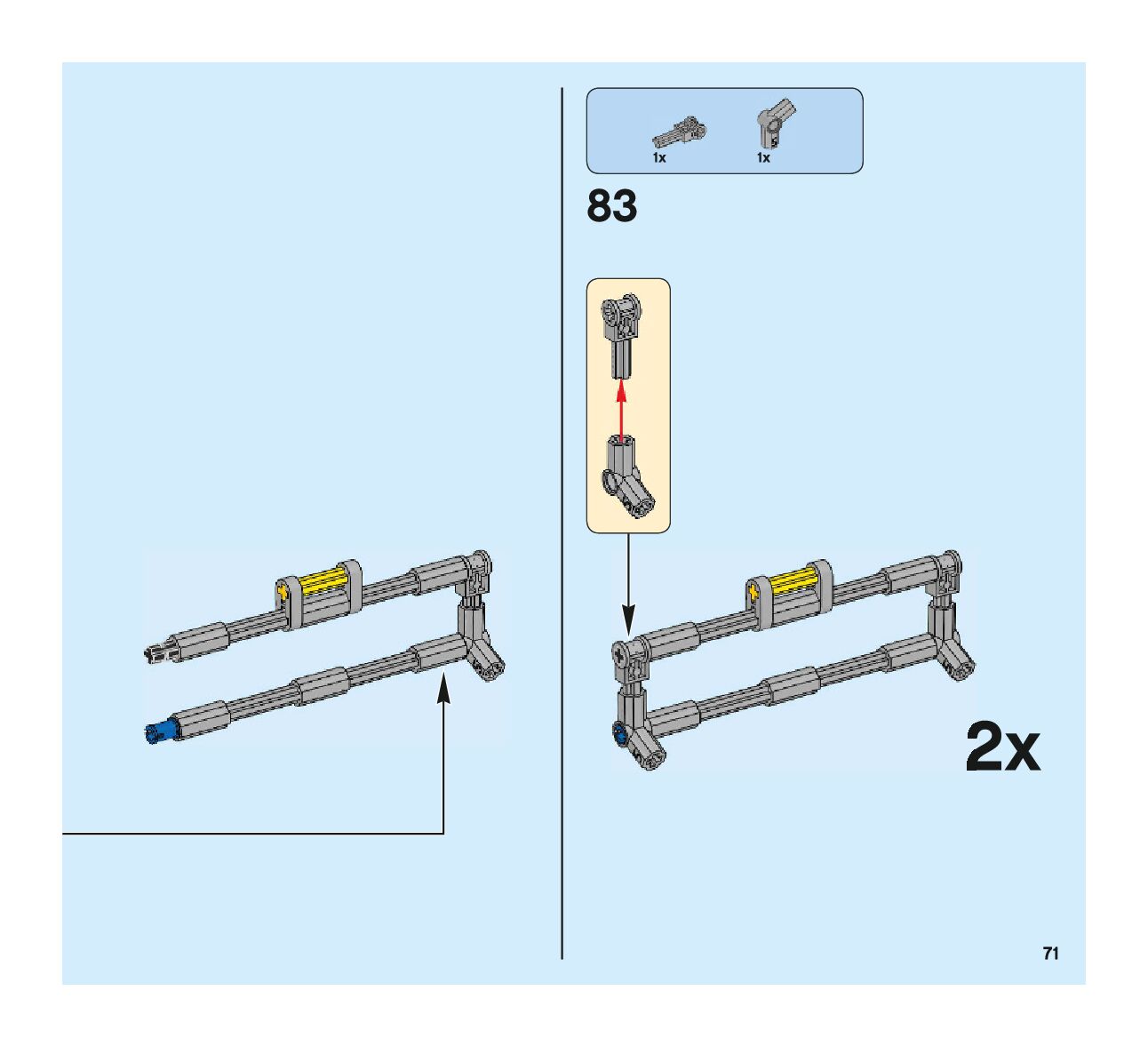 1x 1x

83

2x

71