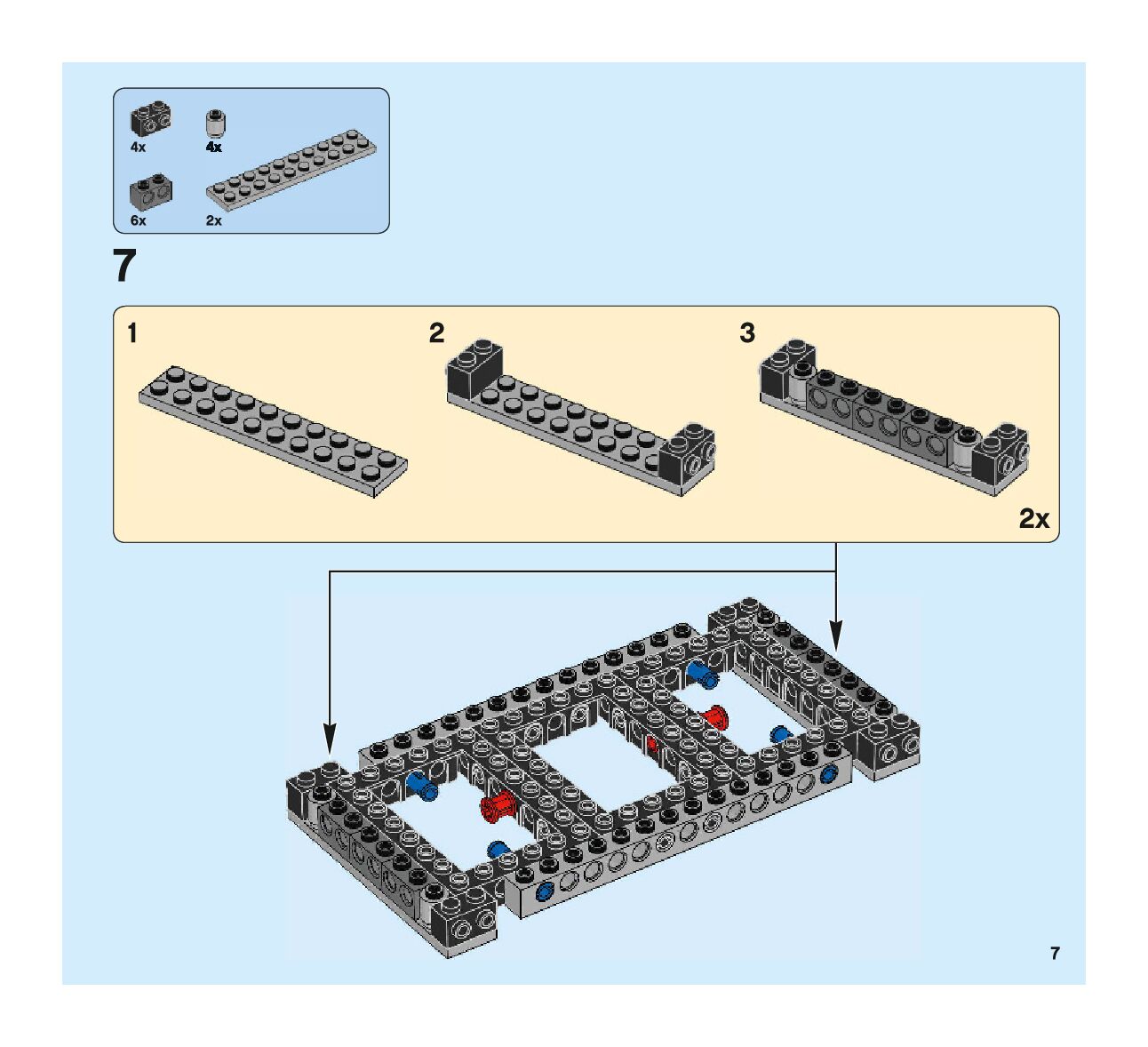 4x
4x
6x
2x

7

1
2
3
2x

7