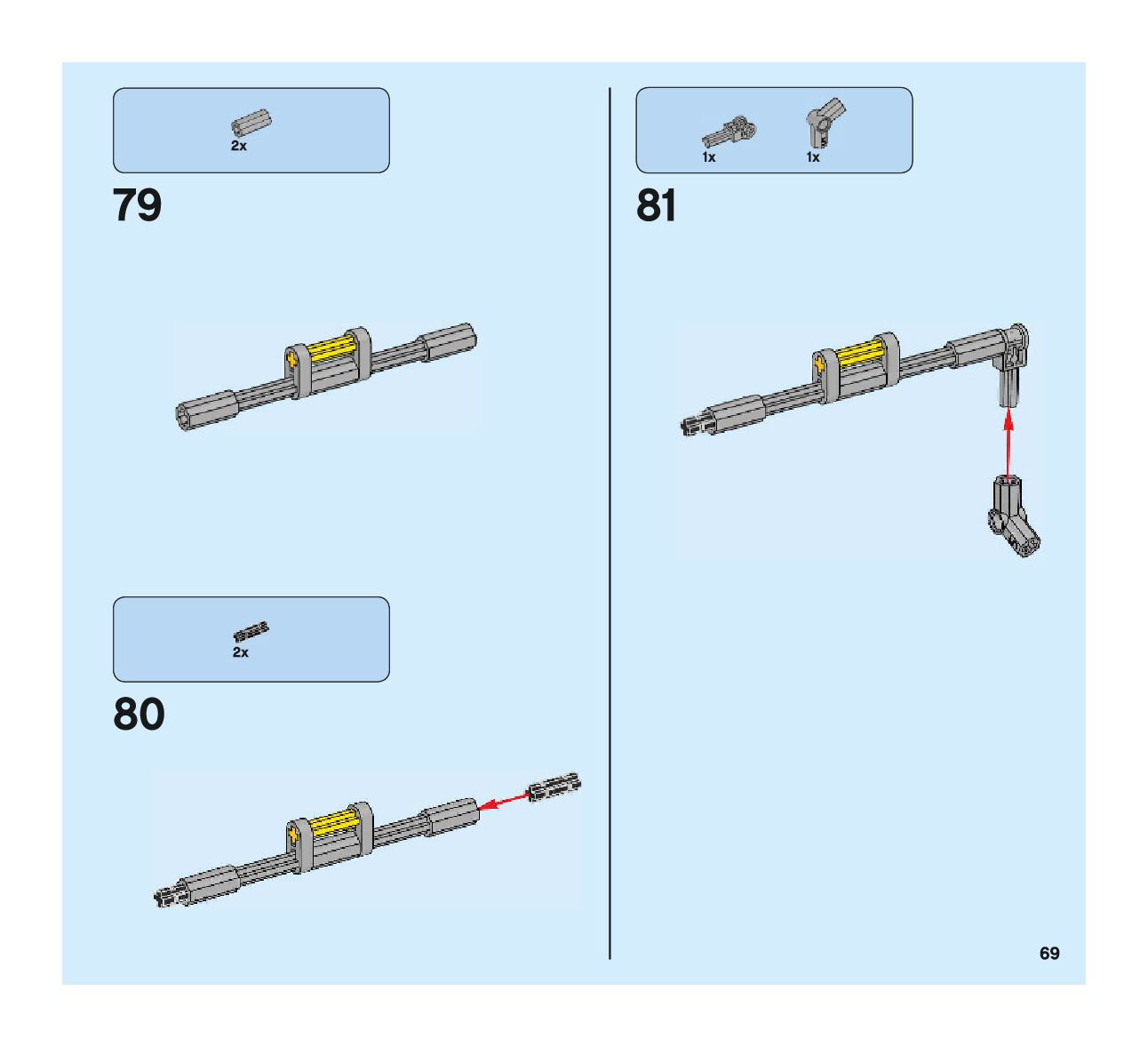 2x

79

2x

80

1x 1x

81

69