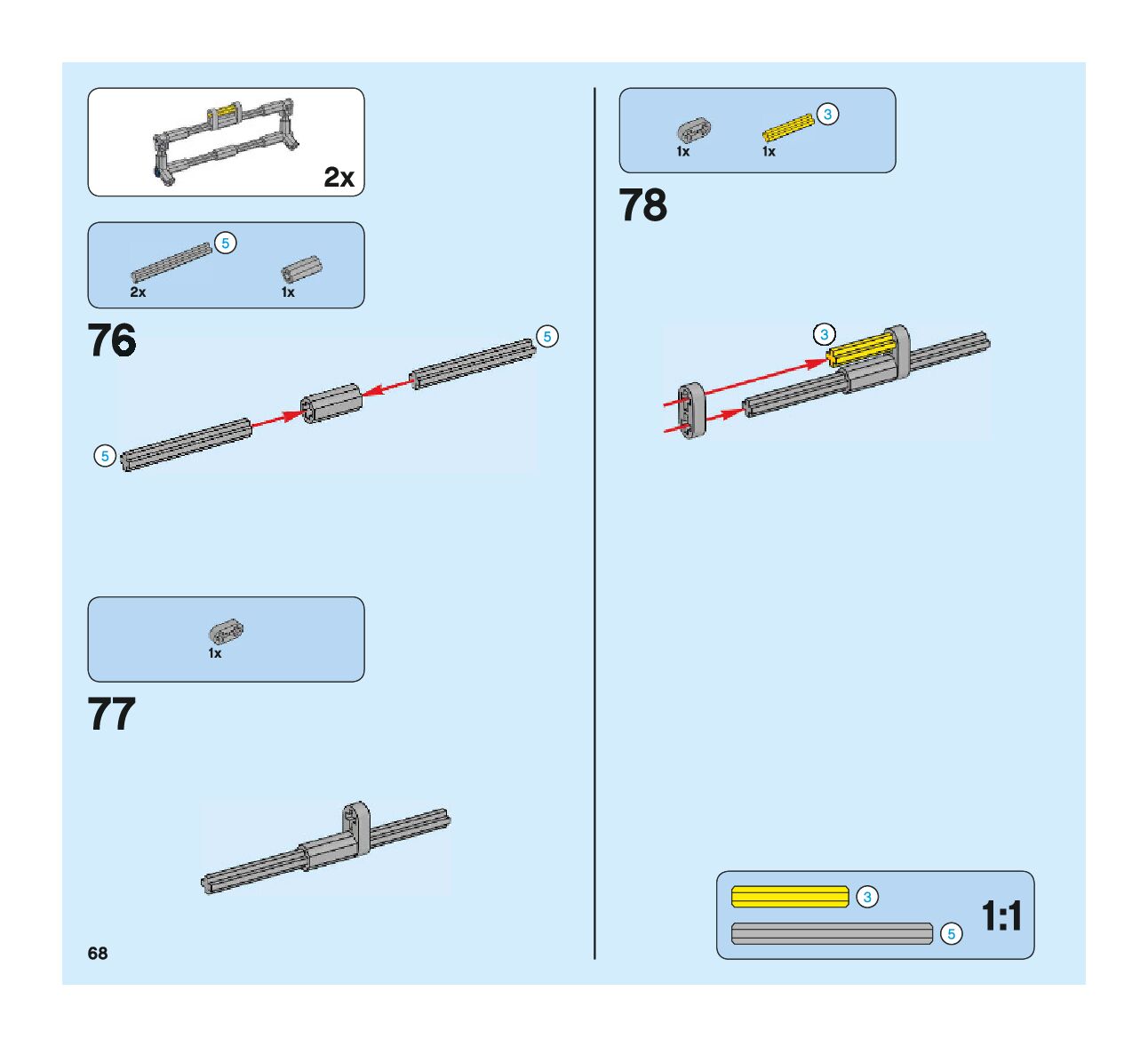 2x

5
2x
1x

76

5

5

1x

77

68

3
1x
1x

78

3

3
5
1:1