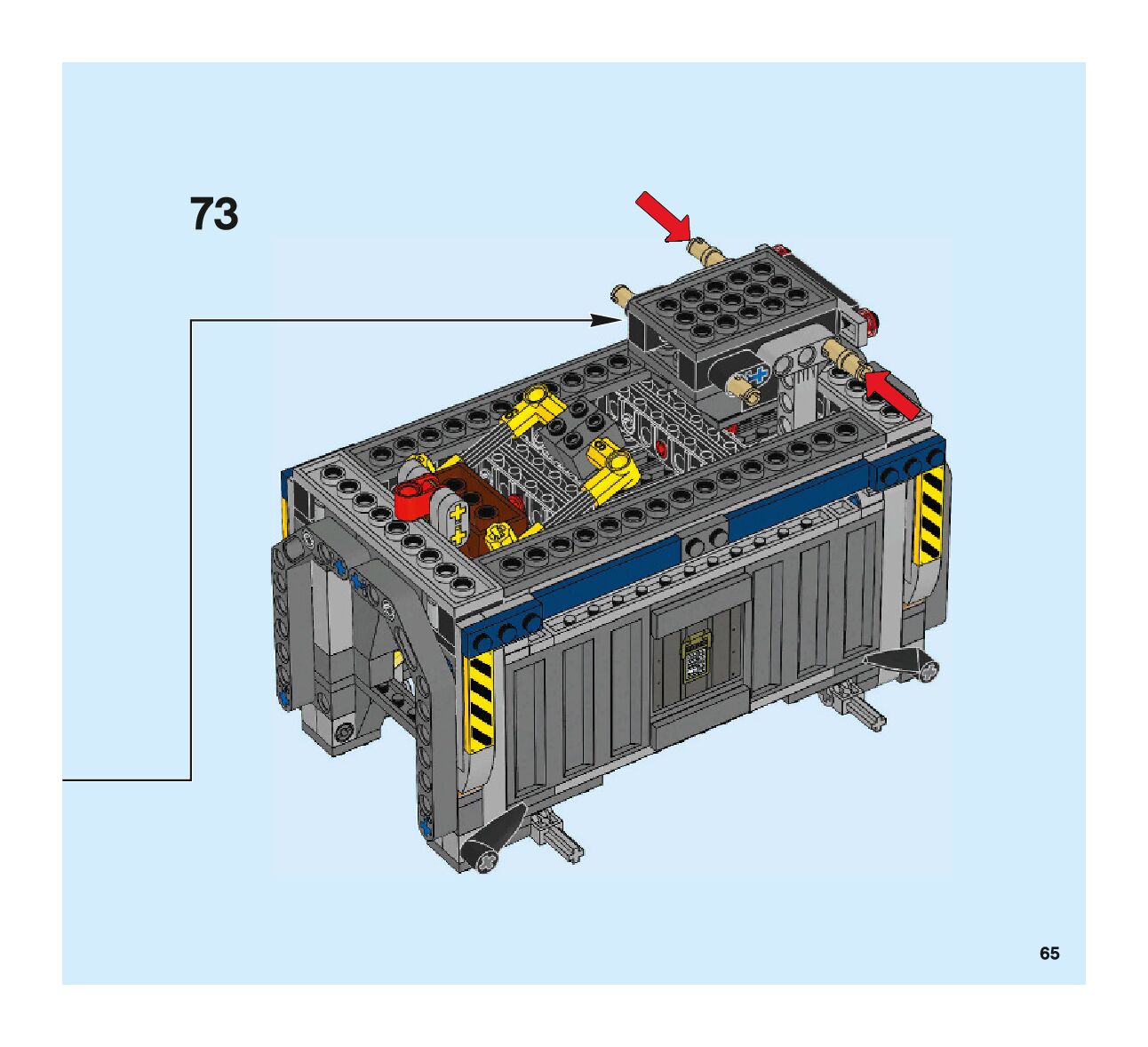 73

65